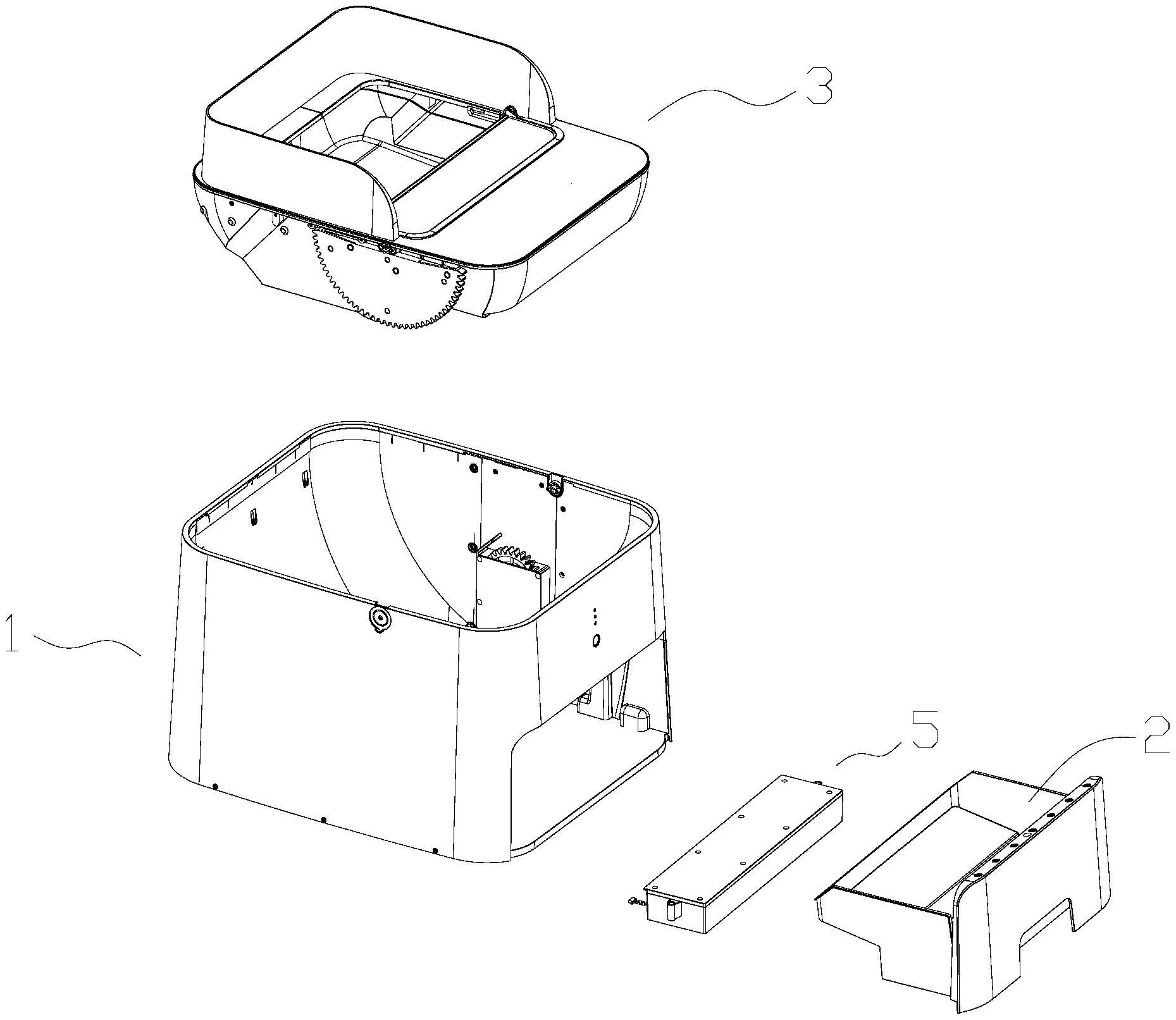 3

1

5

2