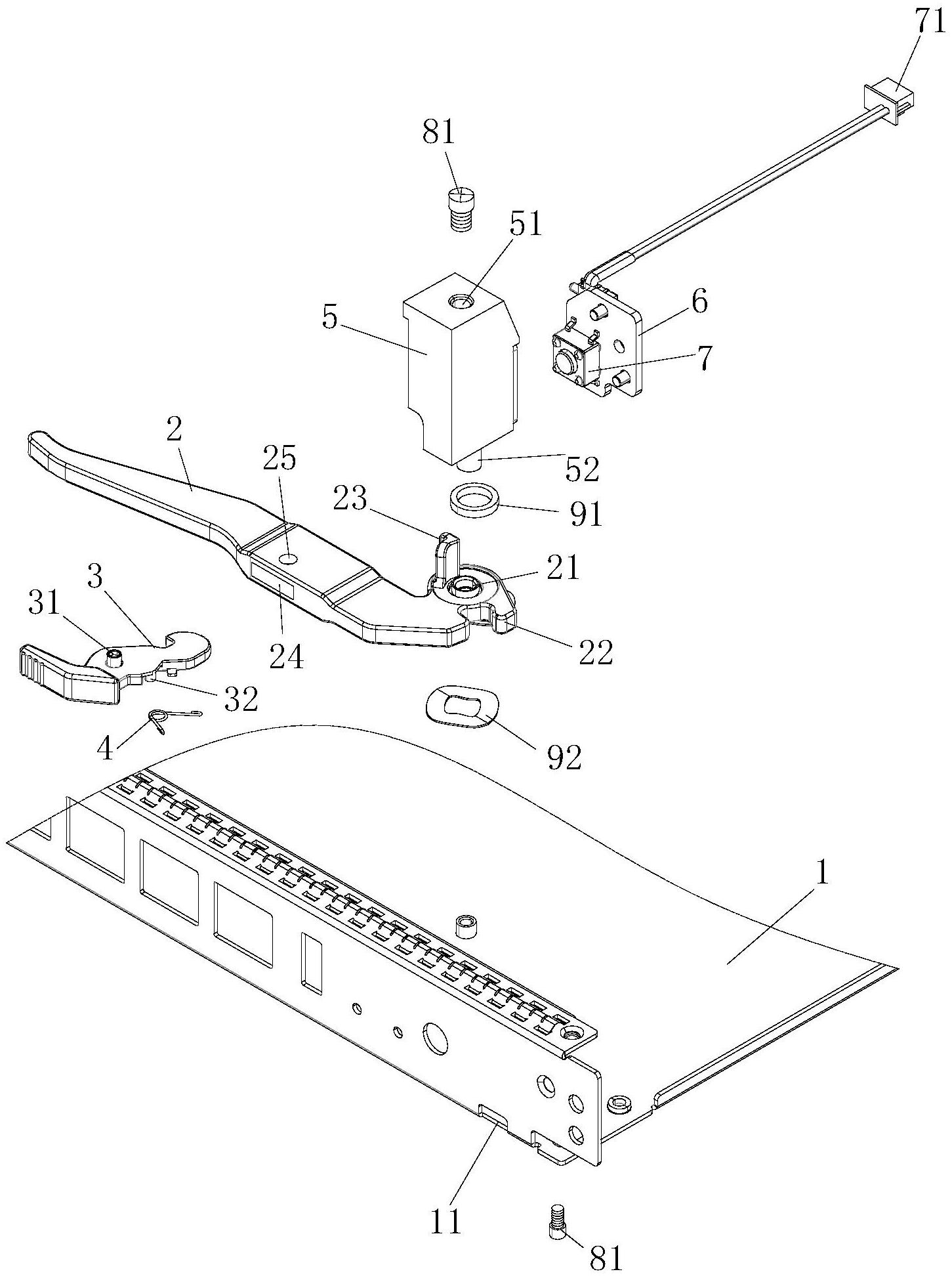 71

81

51

5

6

7

2

25

52

23

91

21

3

31

24

22

32

4

92

1

11

81