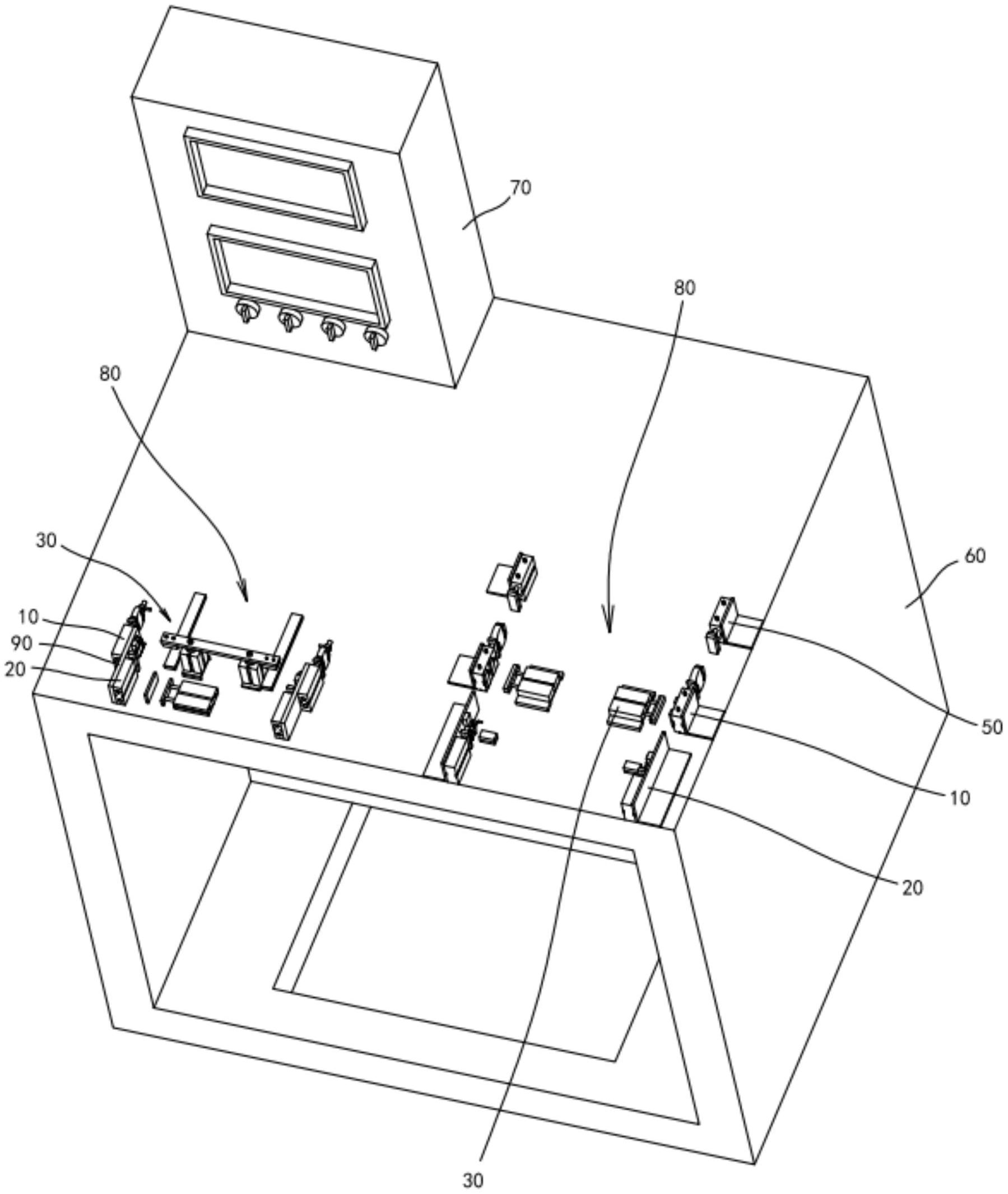 70
80
80
30
60
10
90
20
50
10
20
30