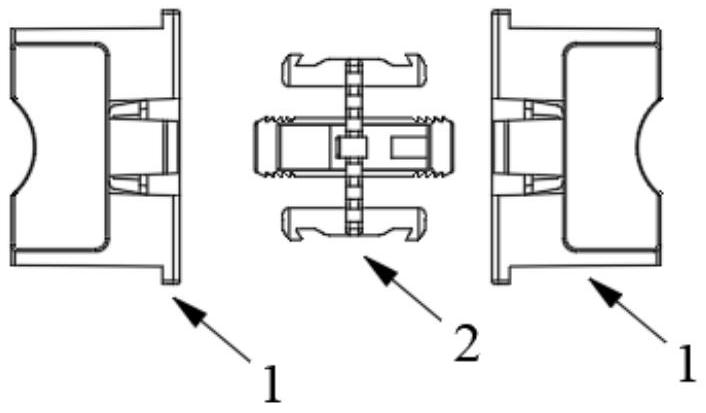 1
2
1