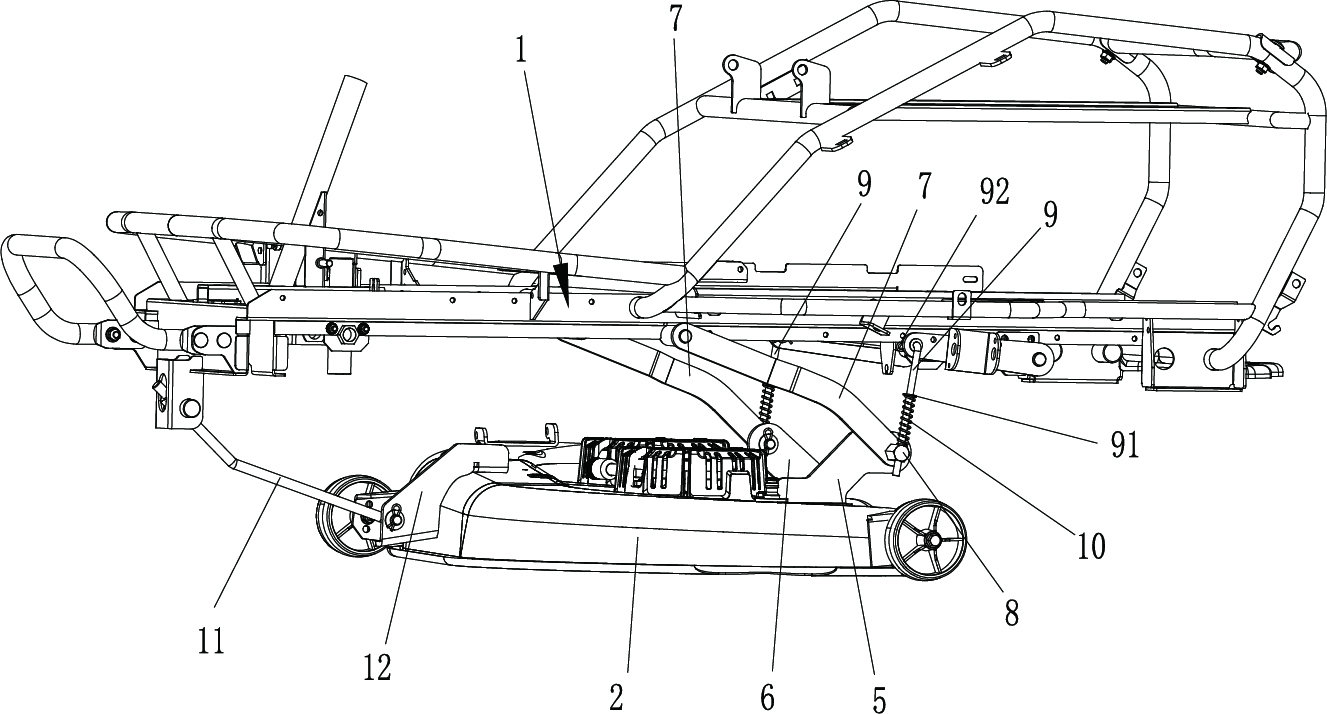 7
1
9
7
92
9
91
10
8
11
12
2
6
5