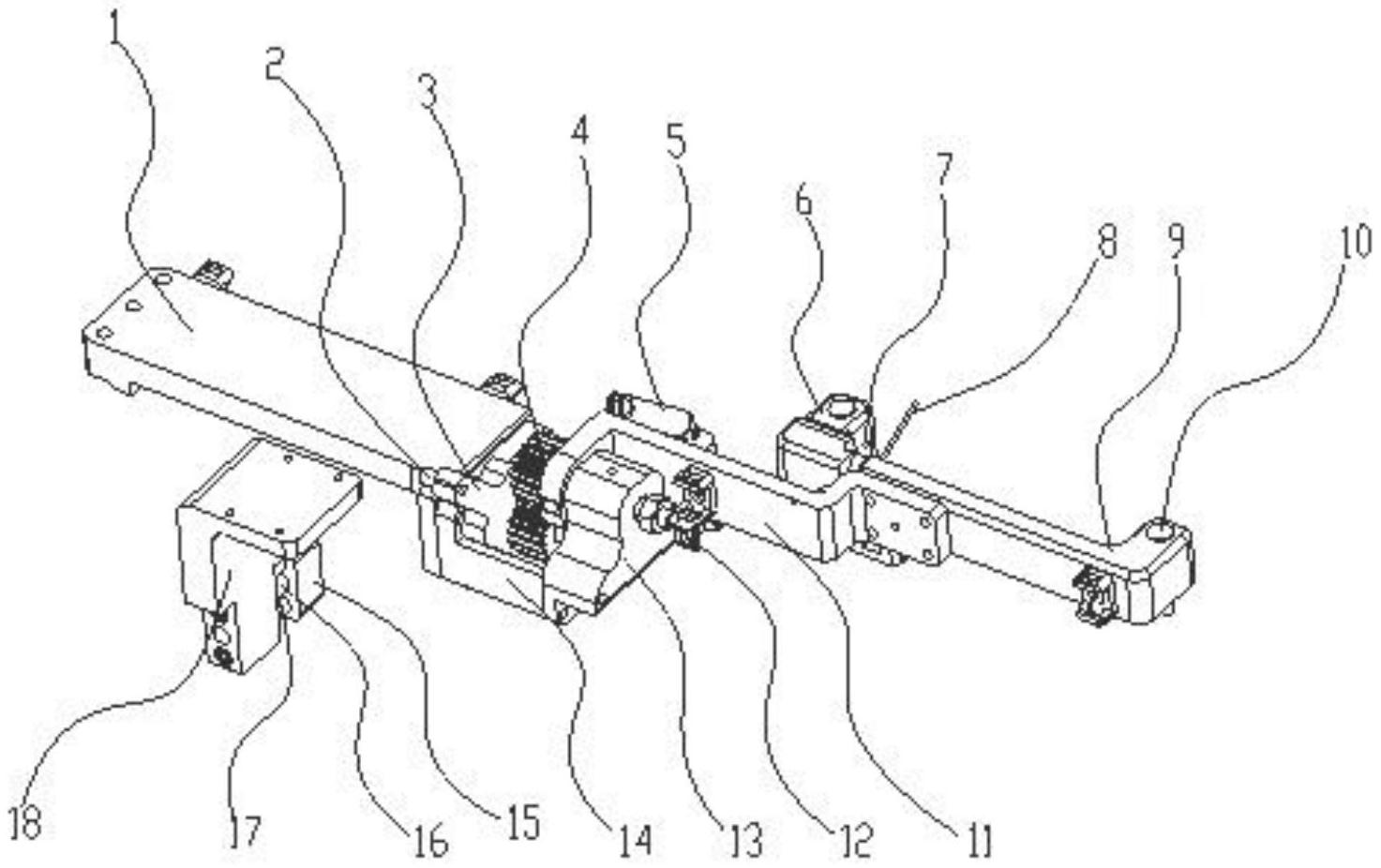 1
2
3
4
5
6
7
8
9
10
18
17
16
15
14
13
12
11