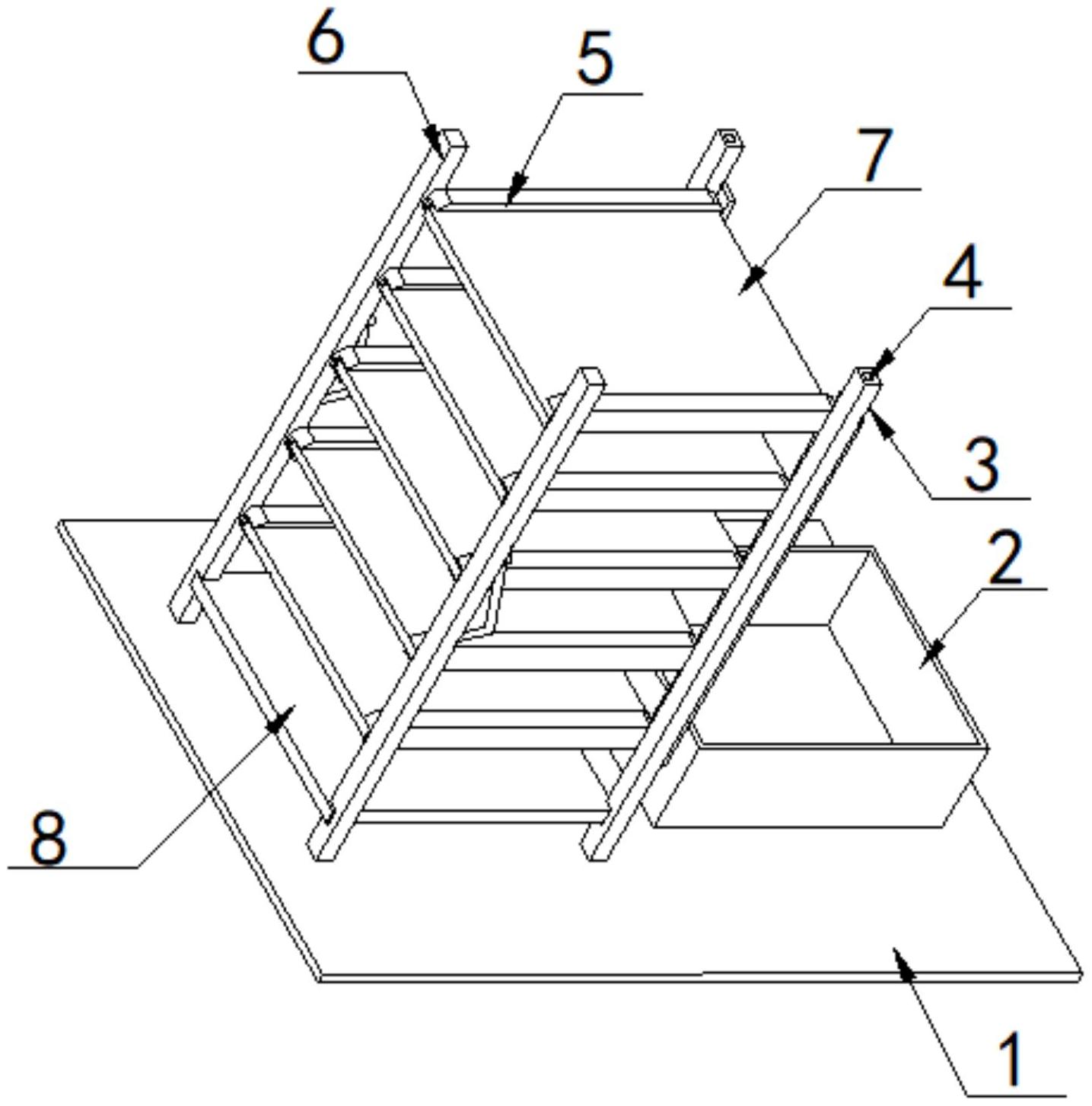 6
5
7
4
3
2
8
1