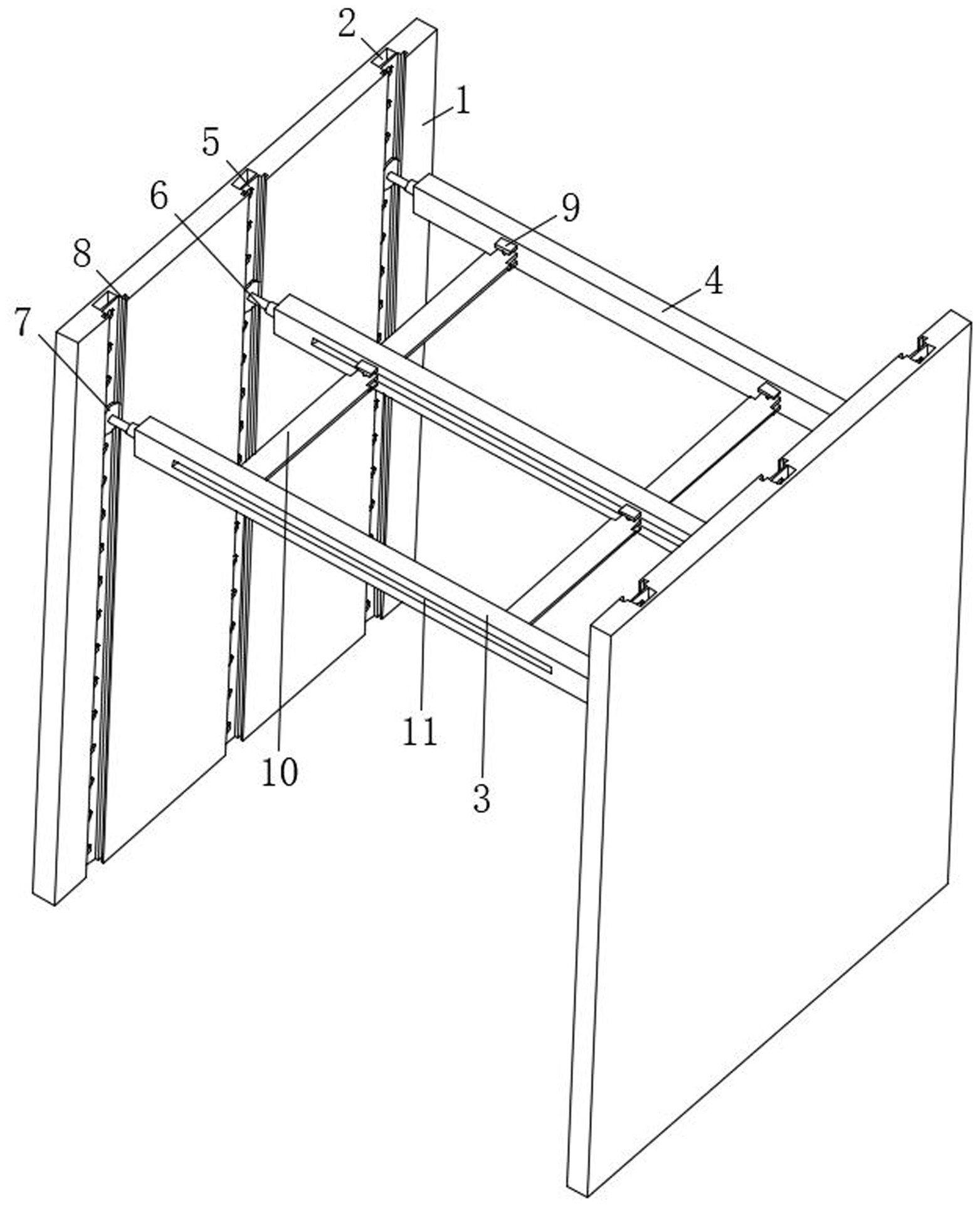 2
1
5
6
9
8
4
7
11
10
3