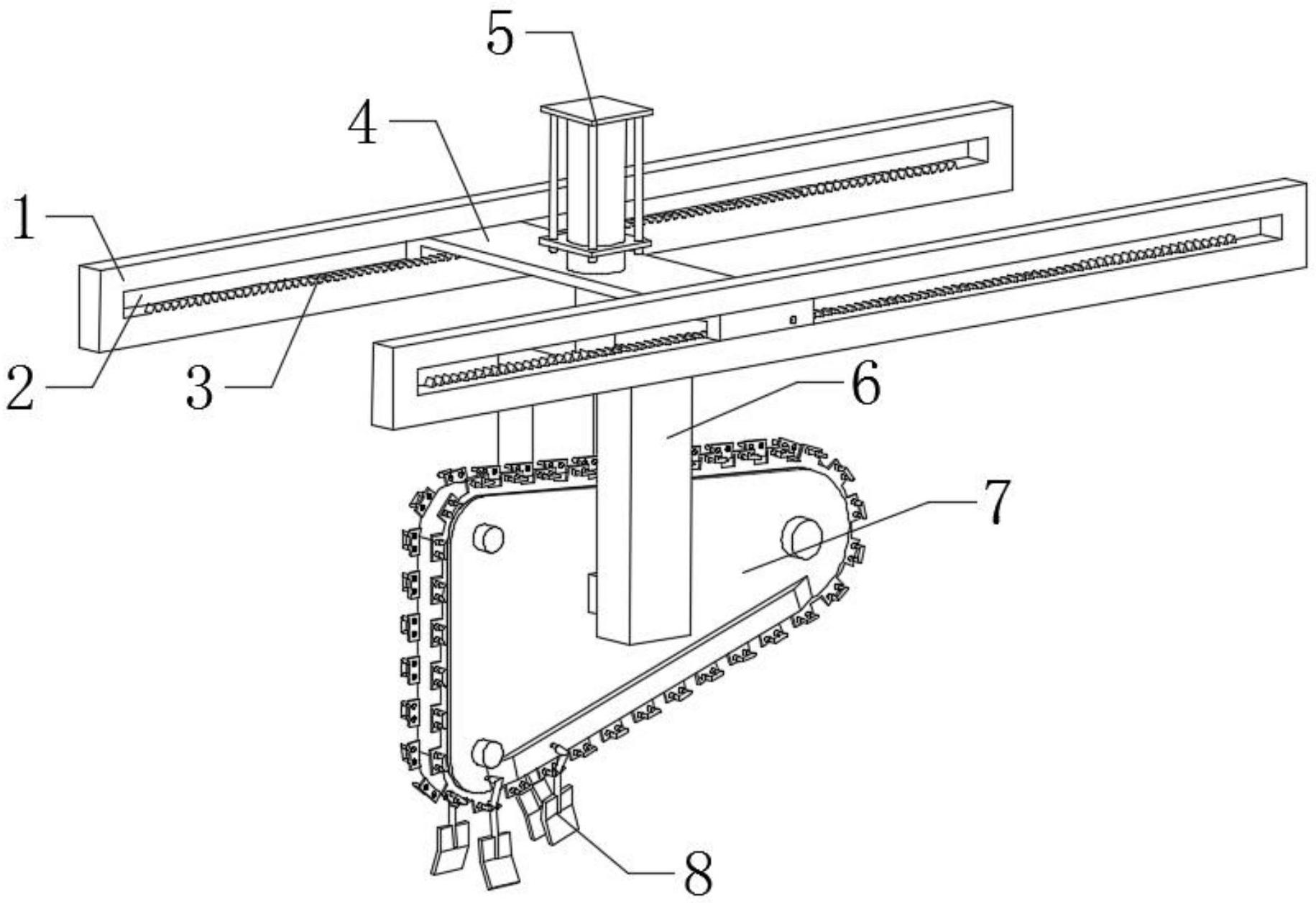 5
4
1
2
3
6
7
8