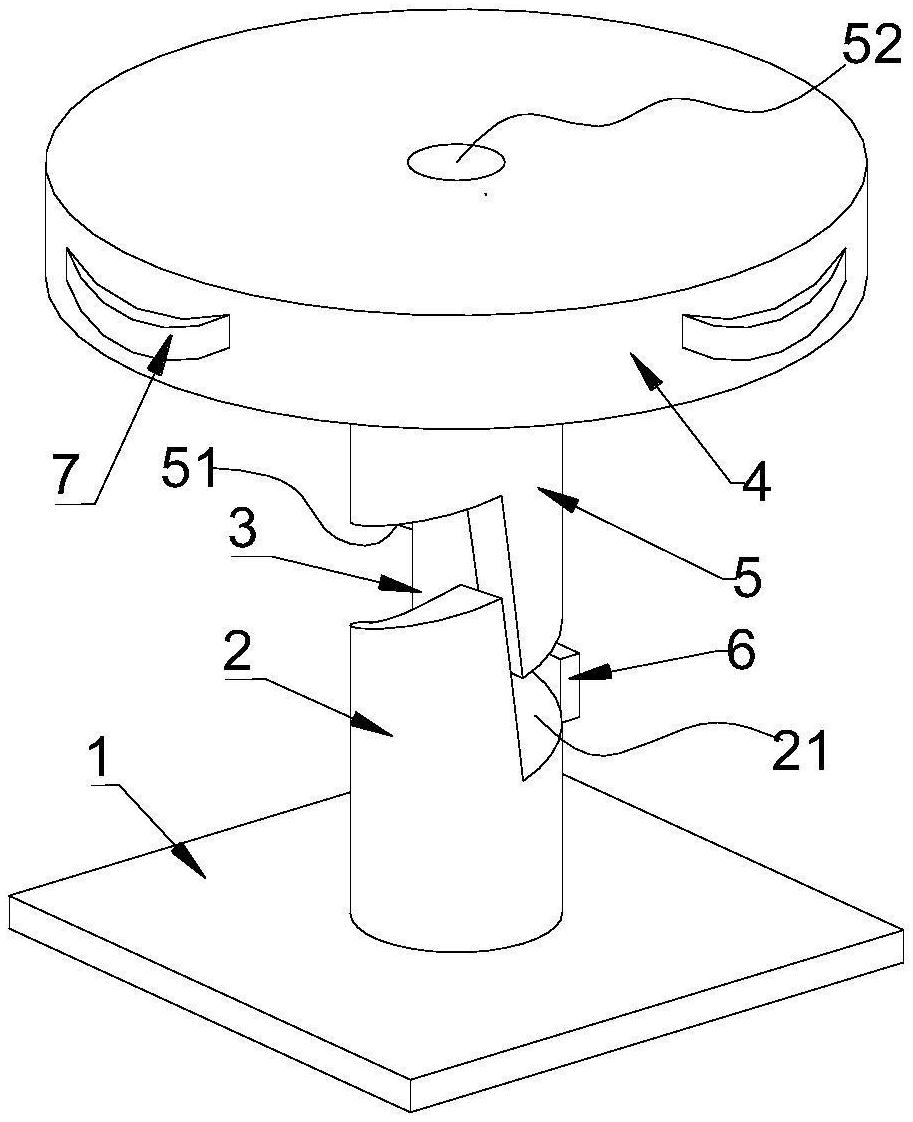 52

7

51

4

3

5

2

6

21

1