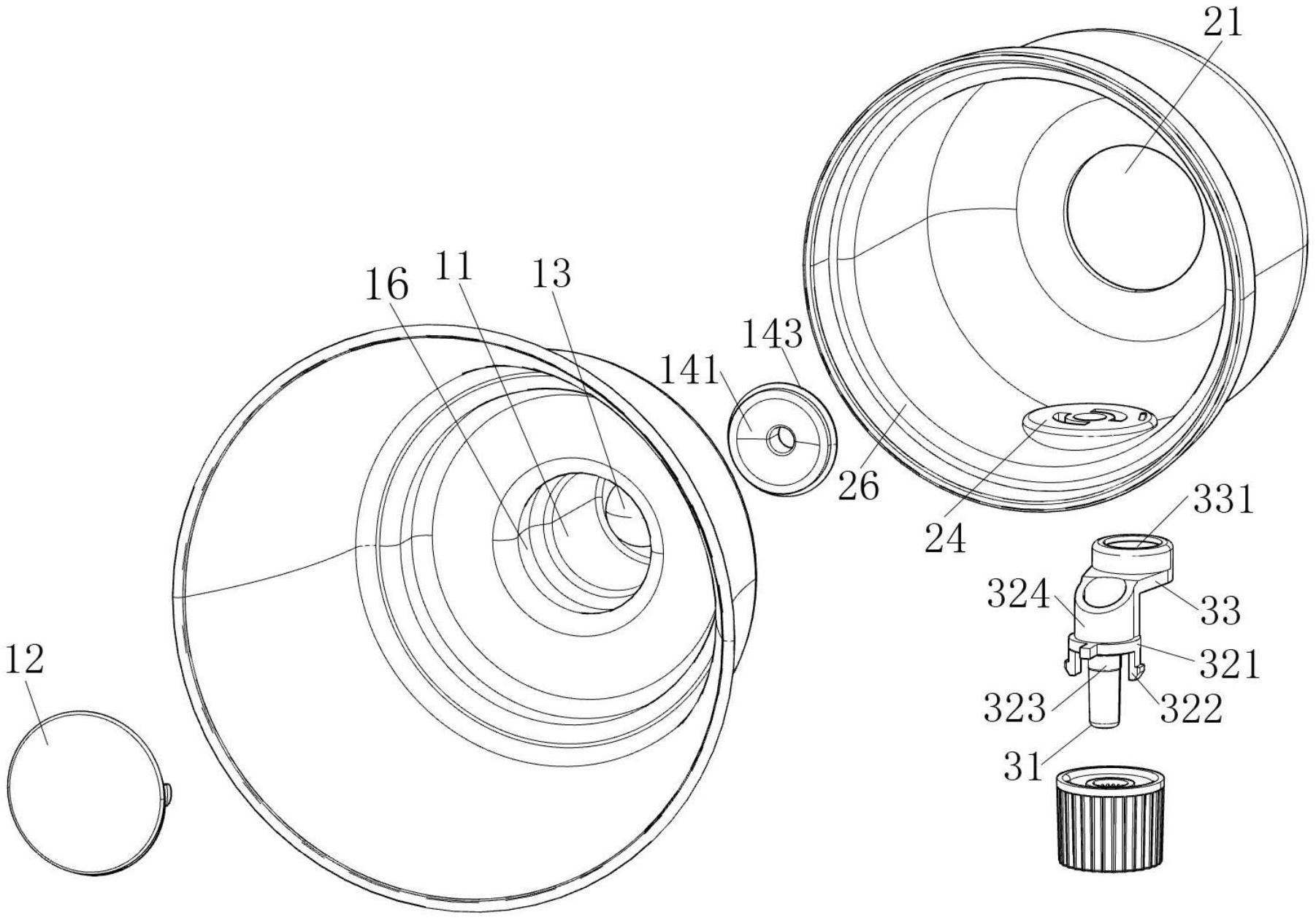 21

16
11
13

143
141

26
24

331

324
33
321
323
322
31

12