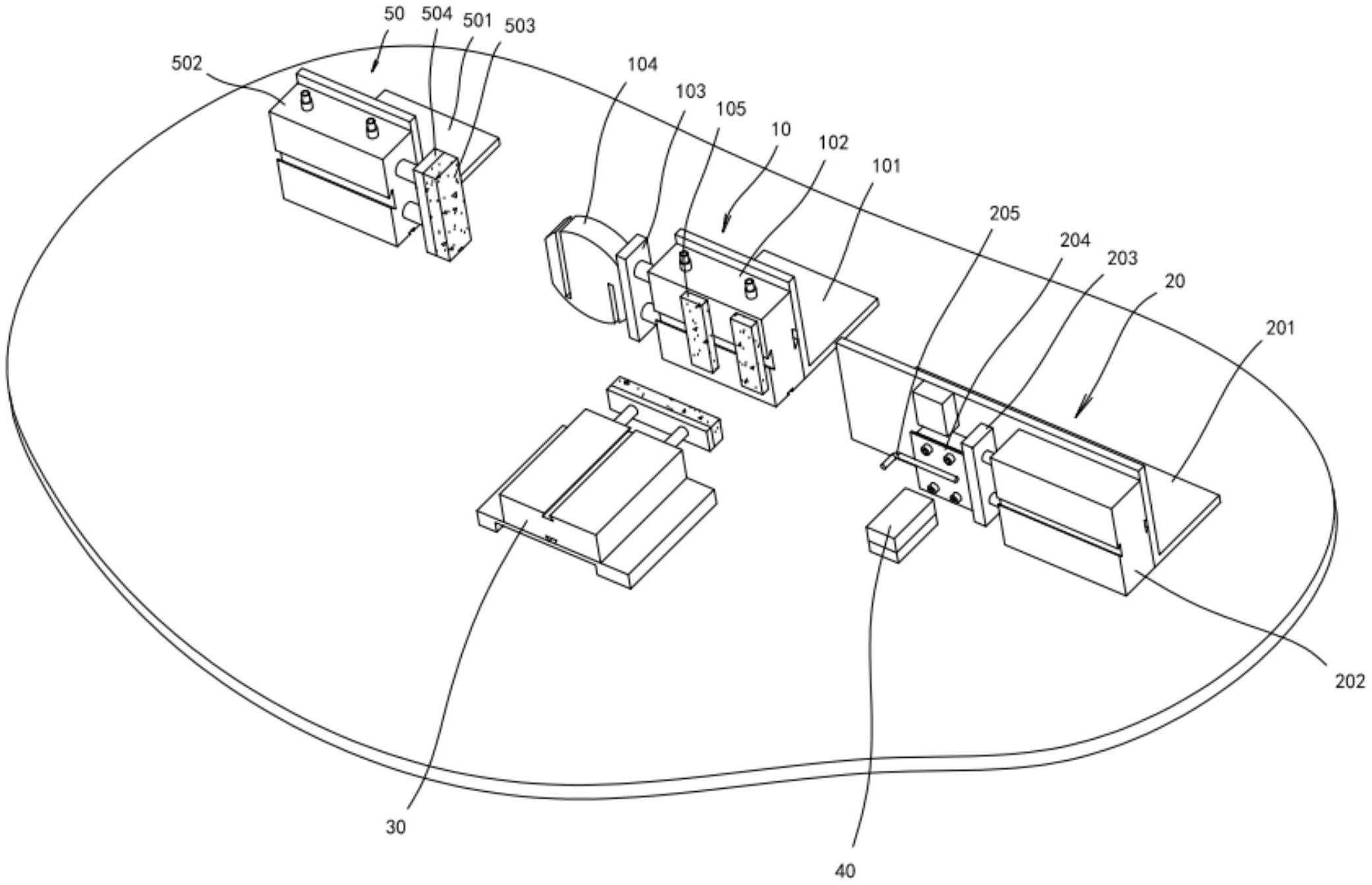 50
504
501
503
502
104
103
105
10
102
101
205
204
203
20
201
202
30
40