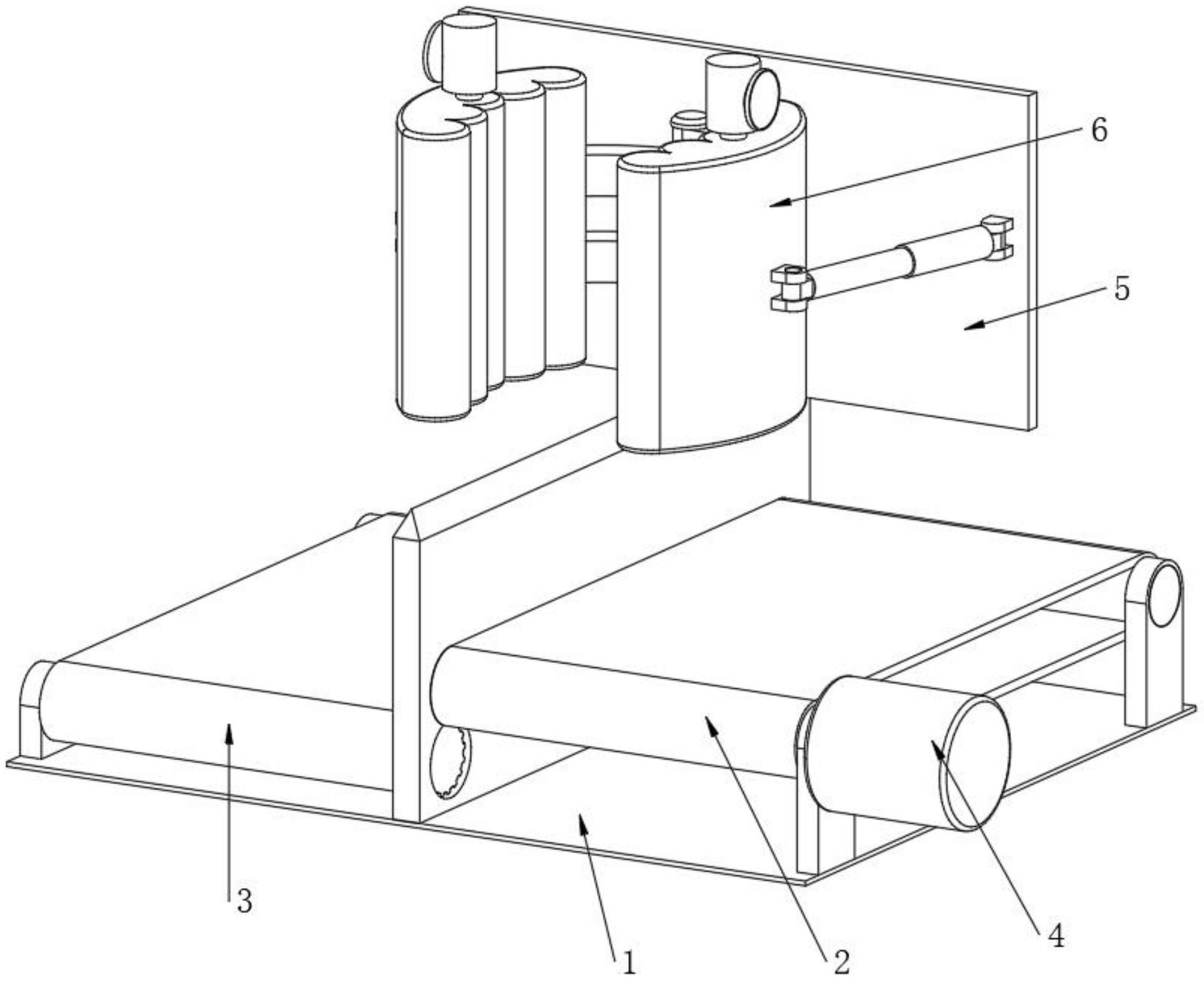 6
5
3
1
2
4