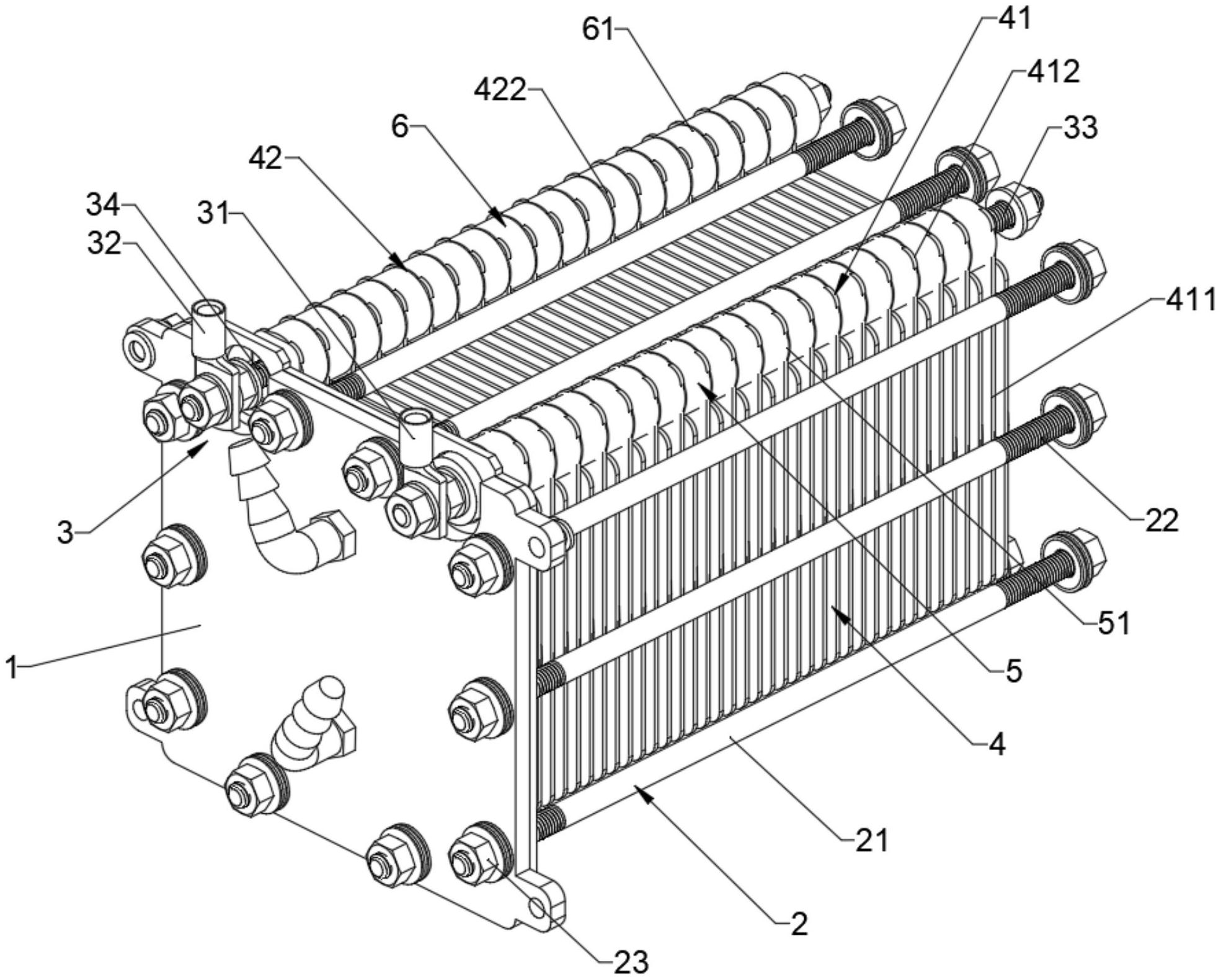 61
41
422
412
6
33
42
34
31
32
411
3
22
51
1
5
4
21
2
23