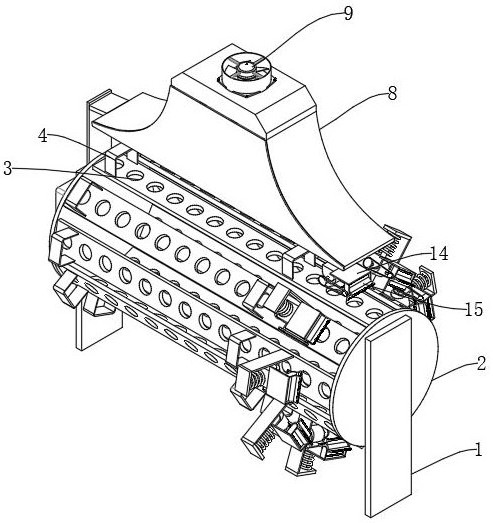 9
8
4
3
14
15
2
1