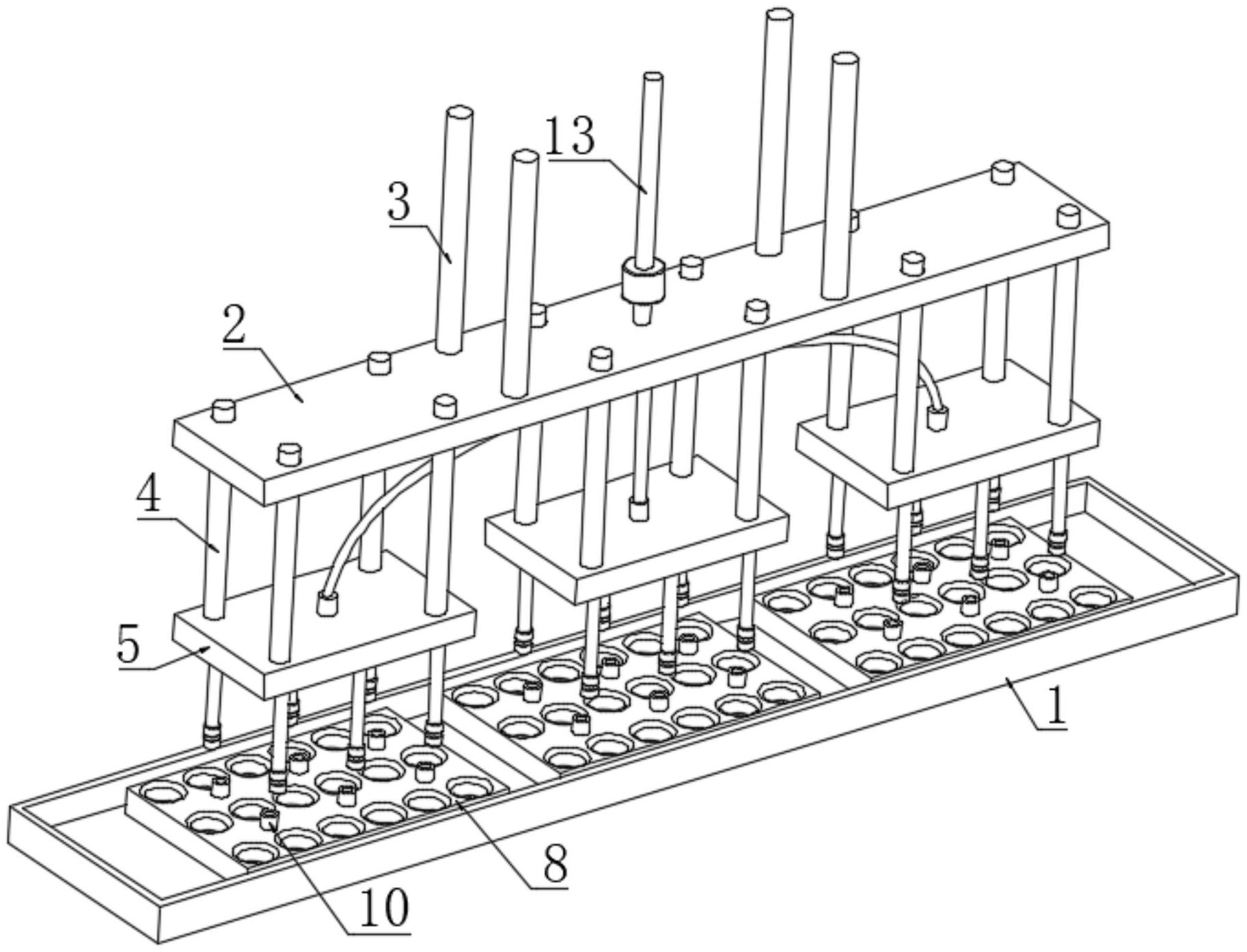 13
3
2
4
5
1
8
10