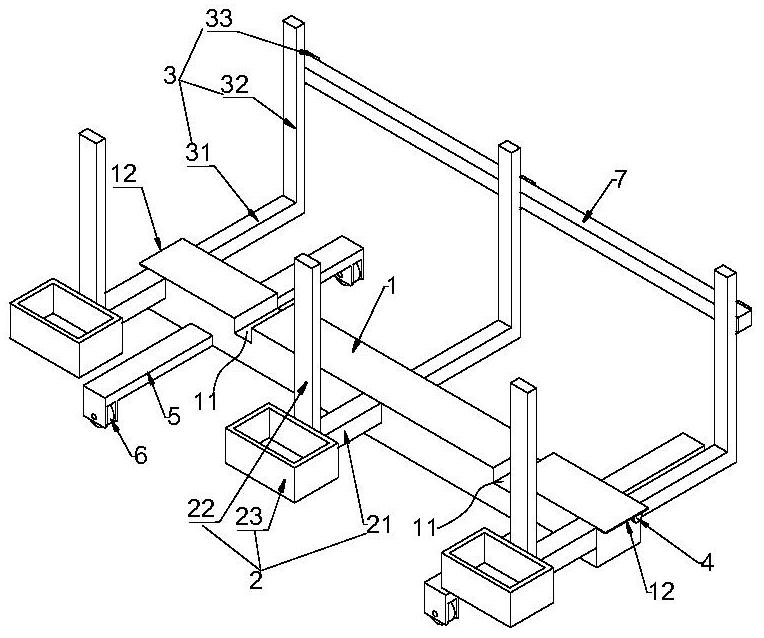 33
3
32
31
12
7
1
11
5
6
22
23
21
2
11
4
12