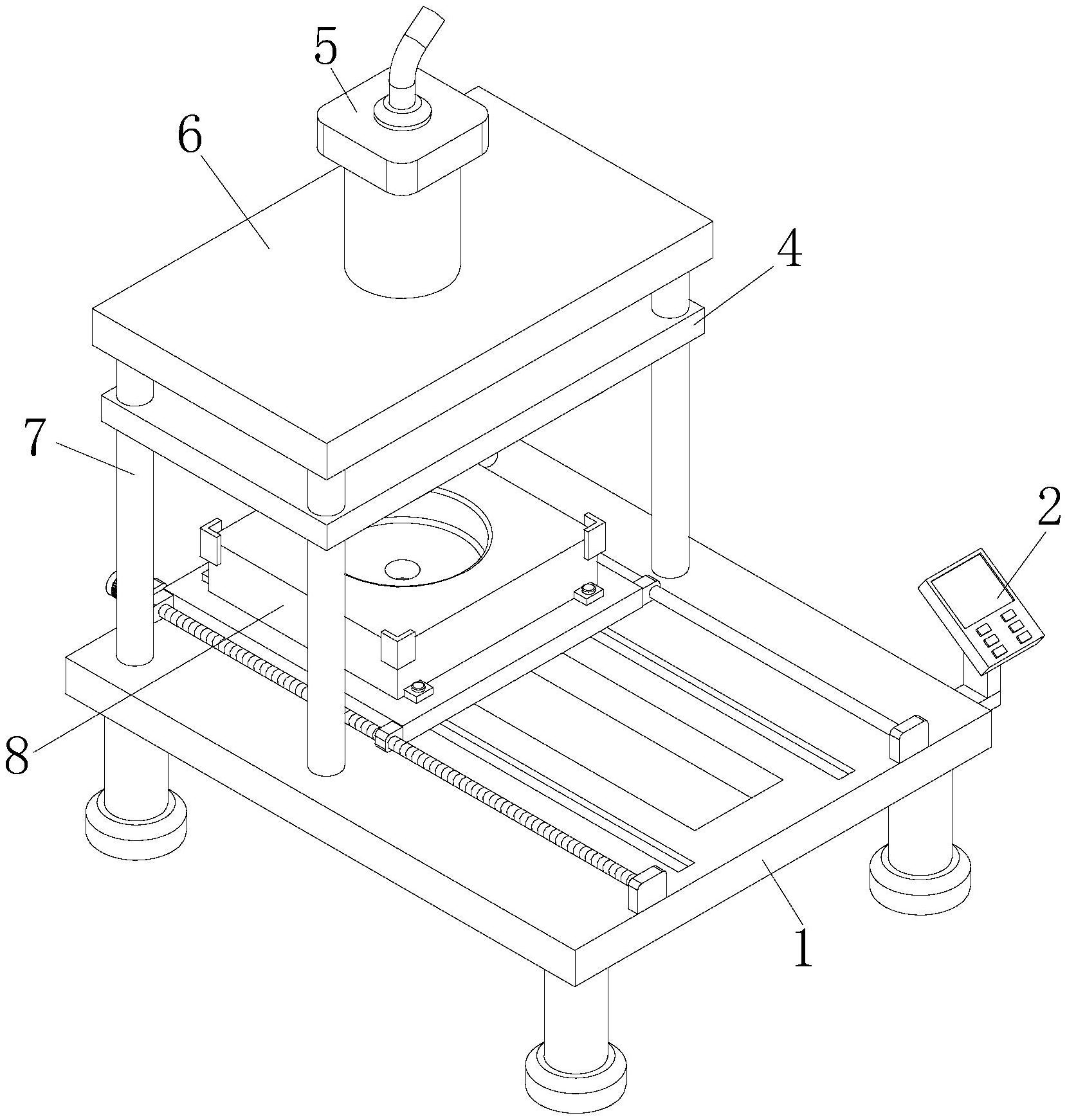 5
6
4
7
2
8
1