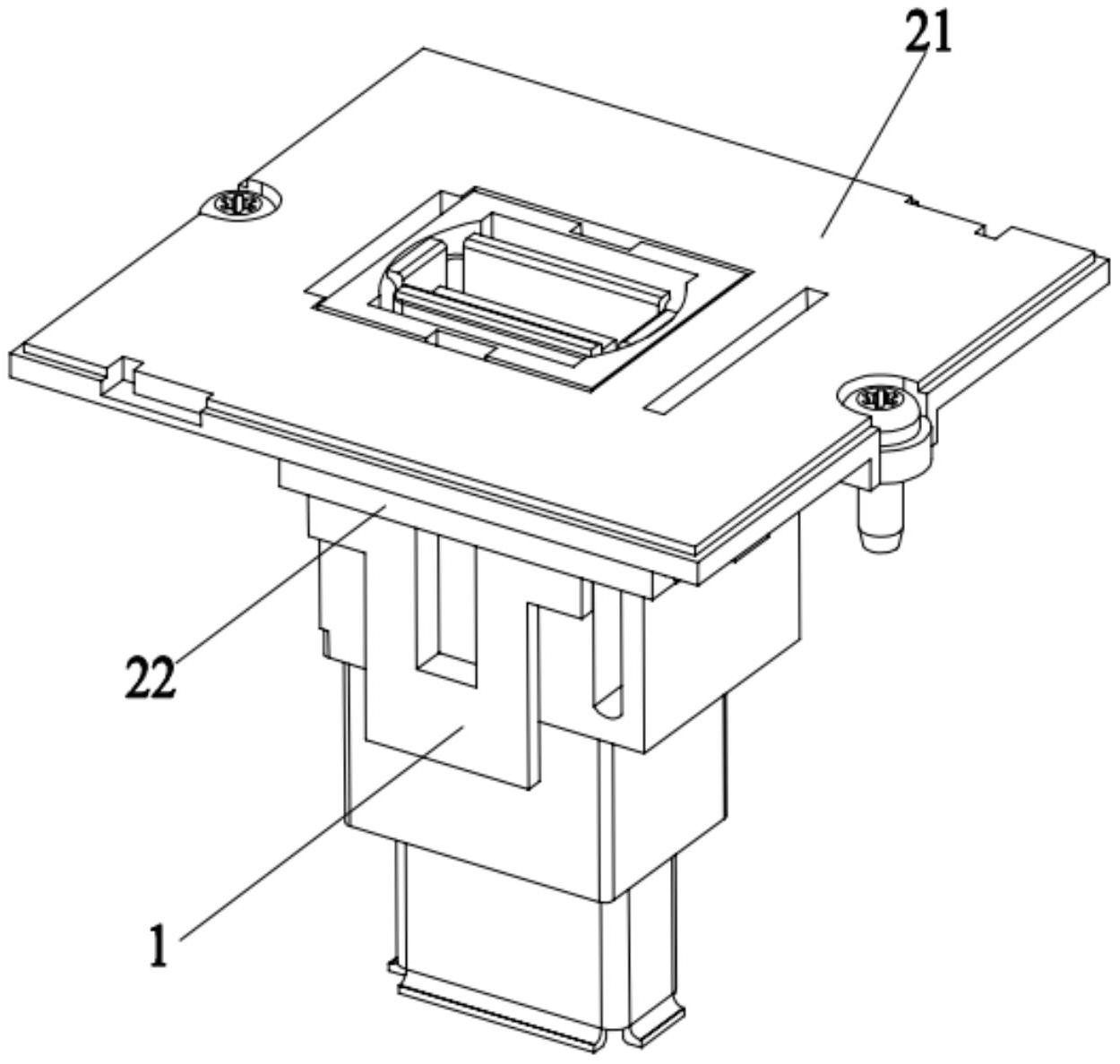 21

22

1