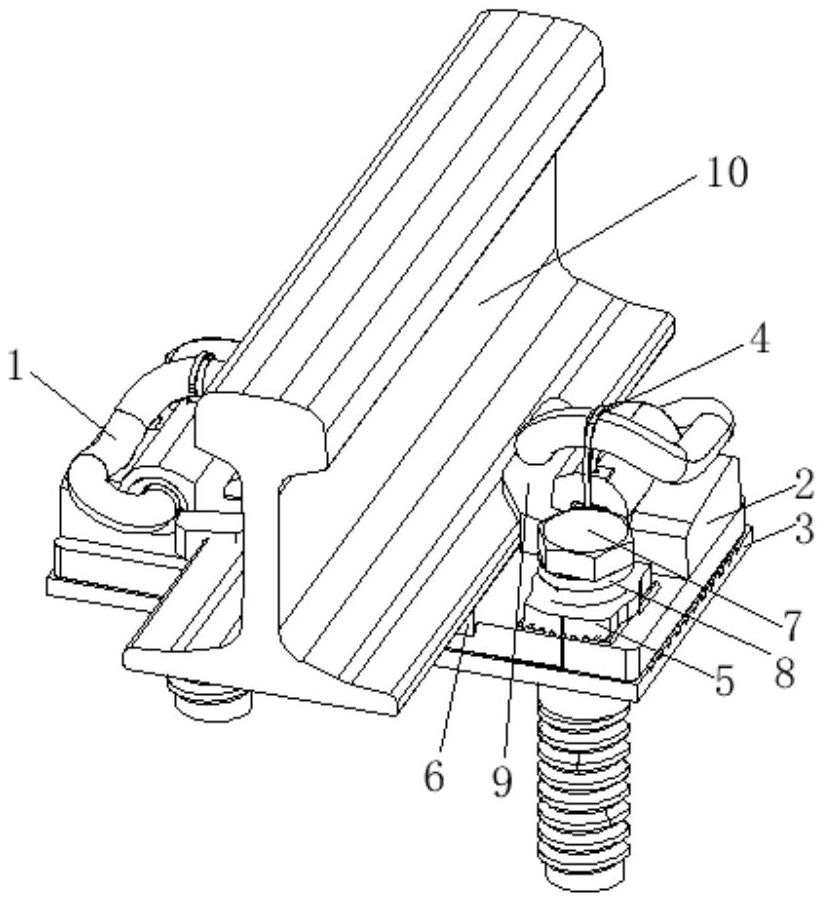 10
1
4
2
3
7
8
5
6
9