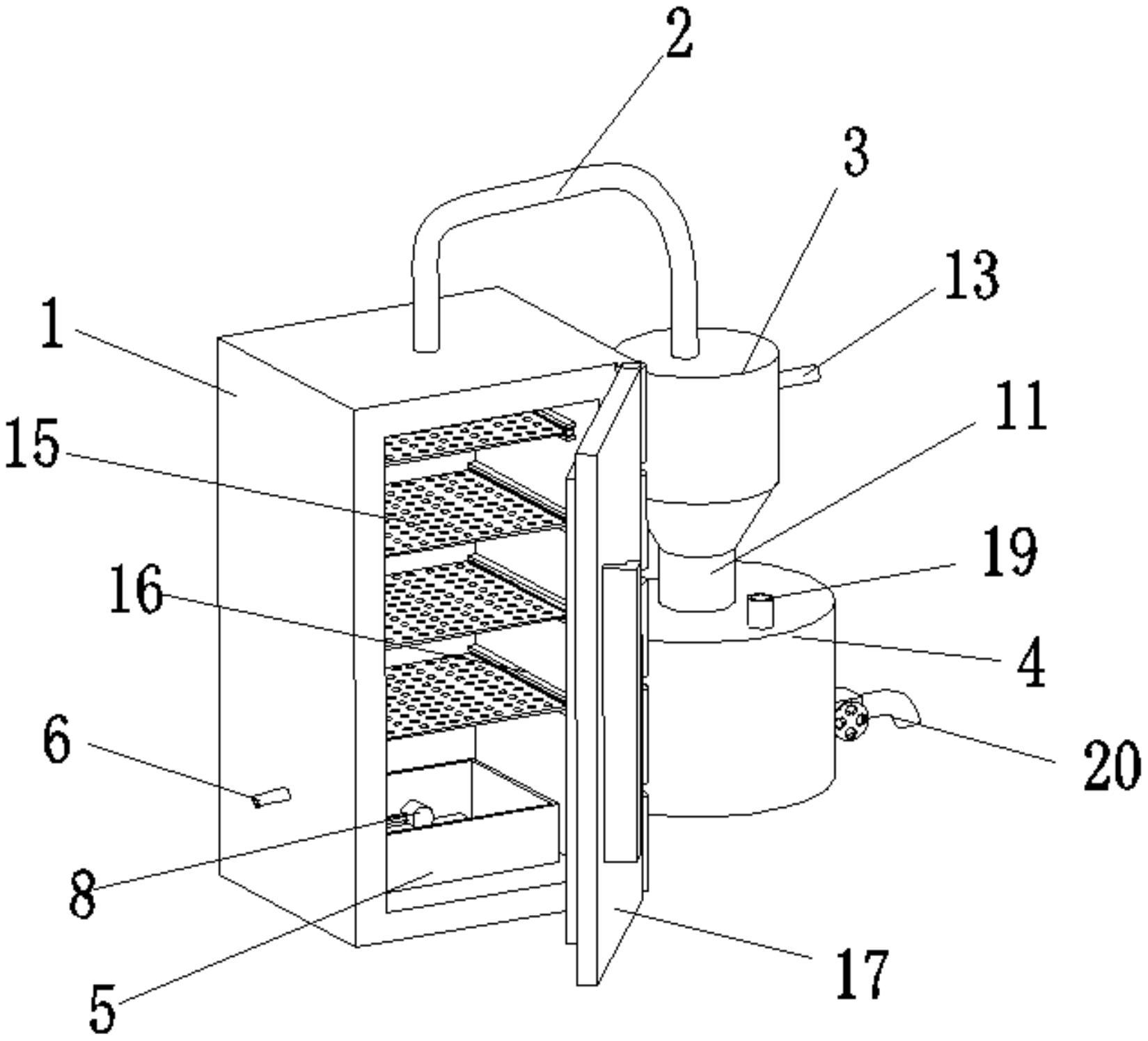 2
3
13
1
11
15
19
16
4
6
20
8
17
5