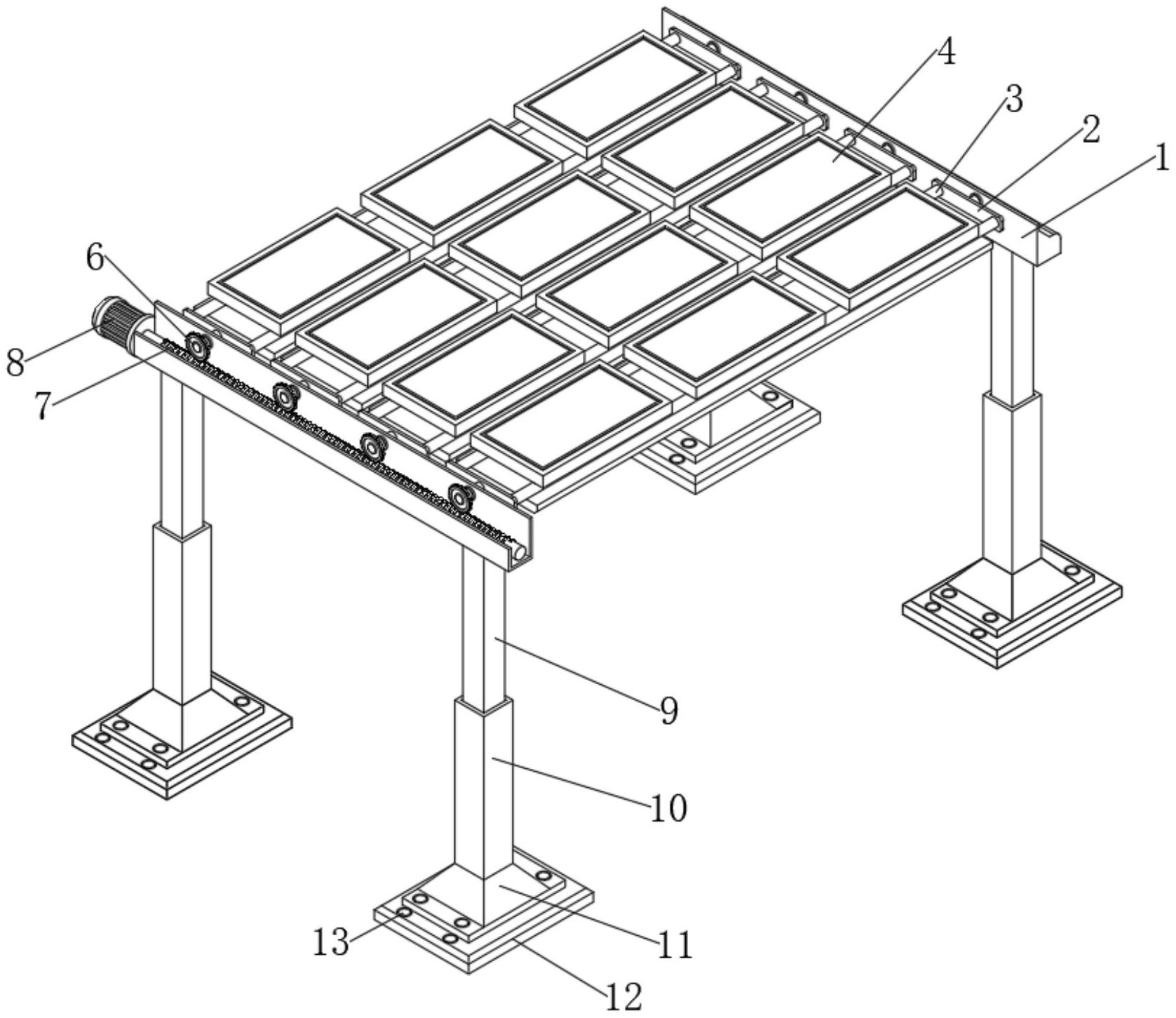 4
3
2
1
6
8
7
9
10
13
11
12