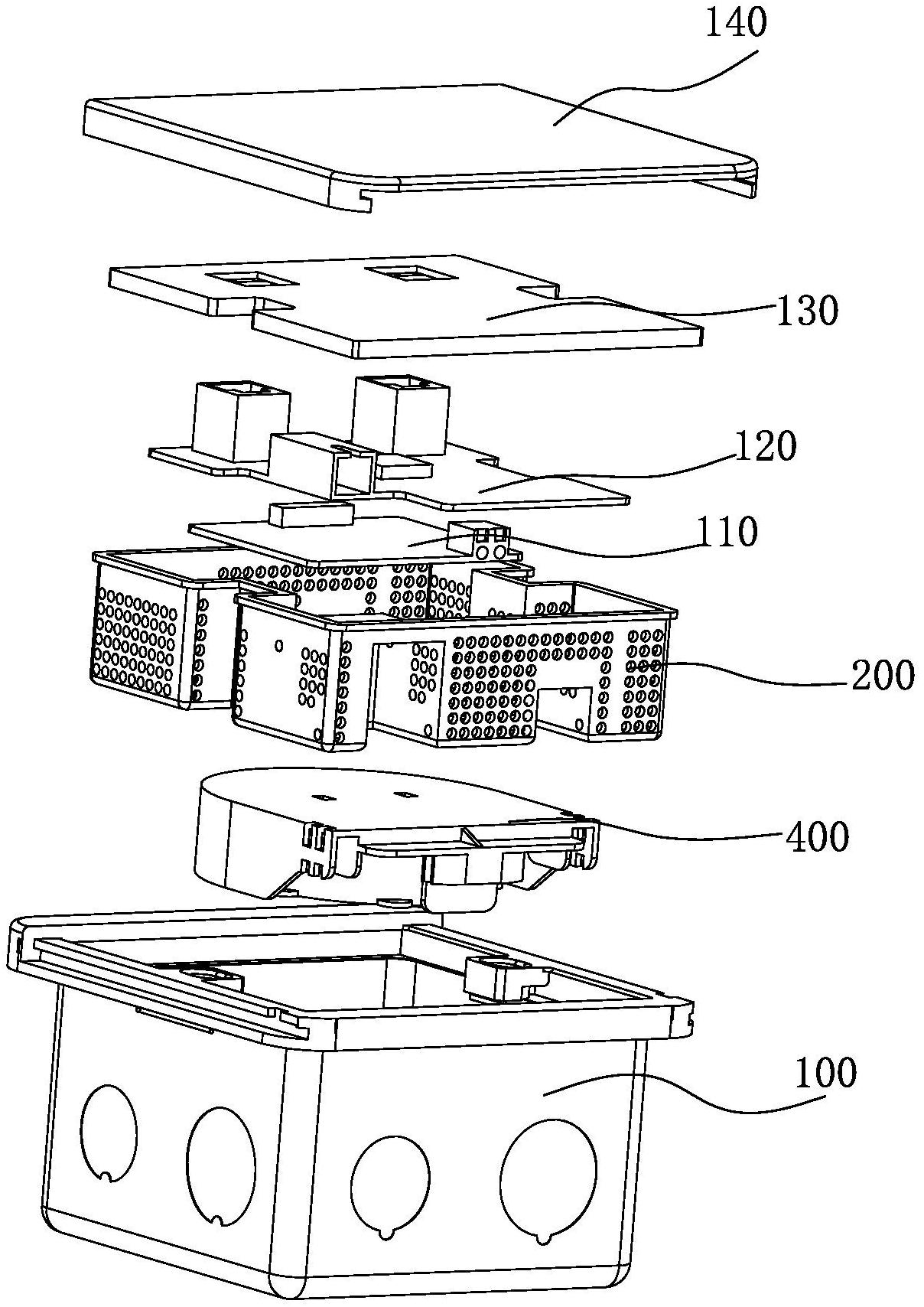 140

130

120

110

200

400

100