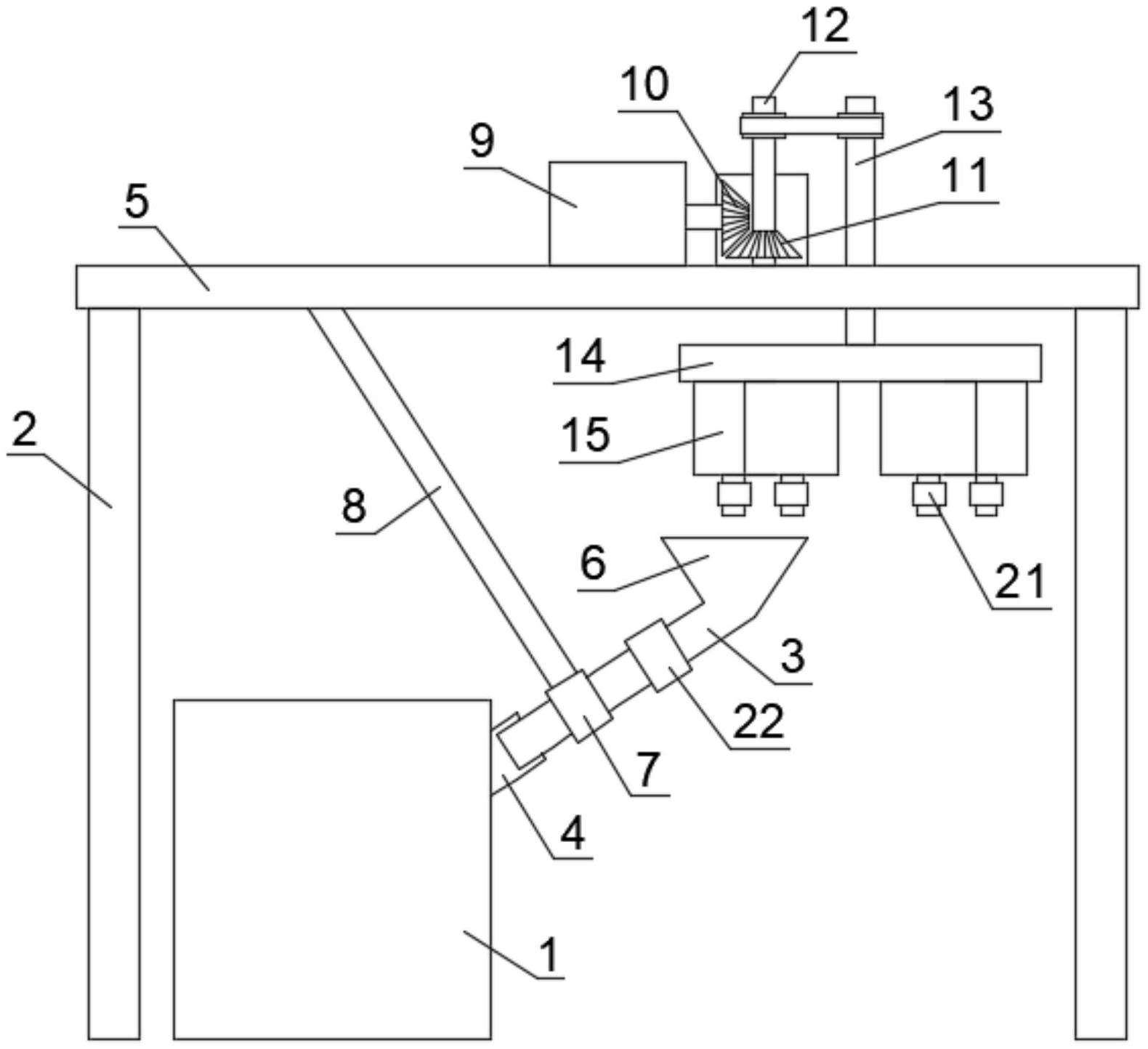 12
10
13
9
11
5
14
15
2
8
6
21
3
22
7
4
1