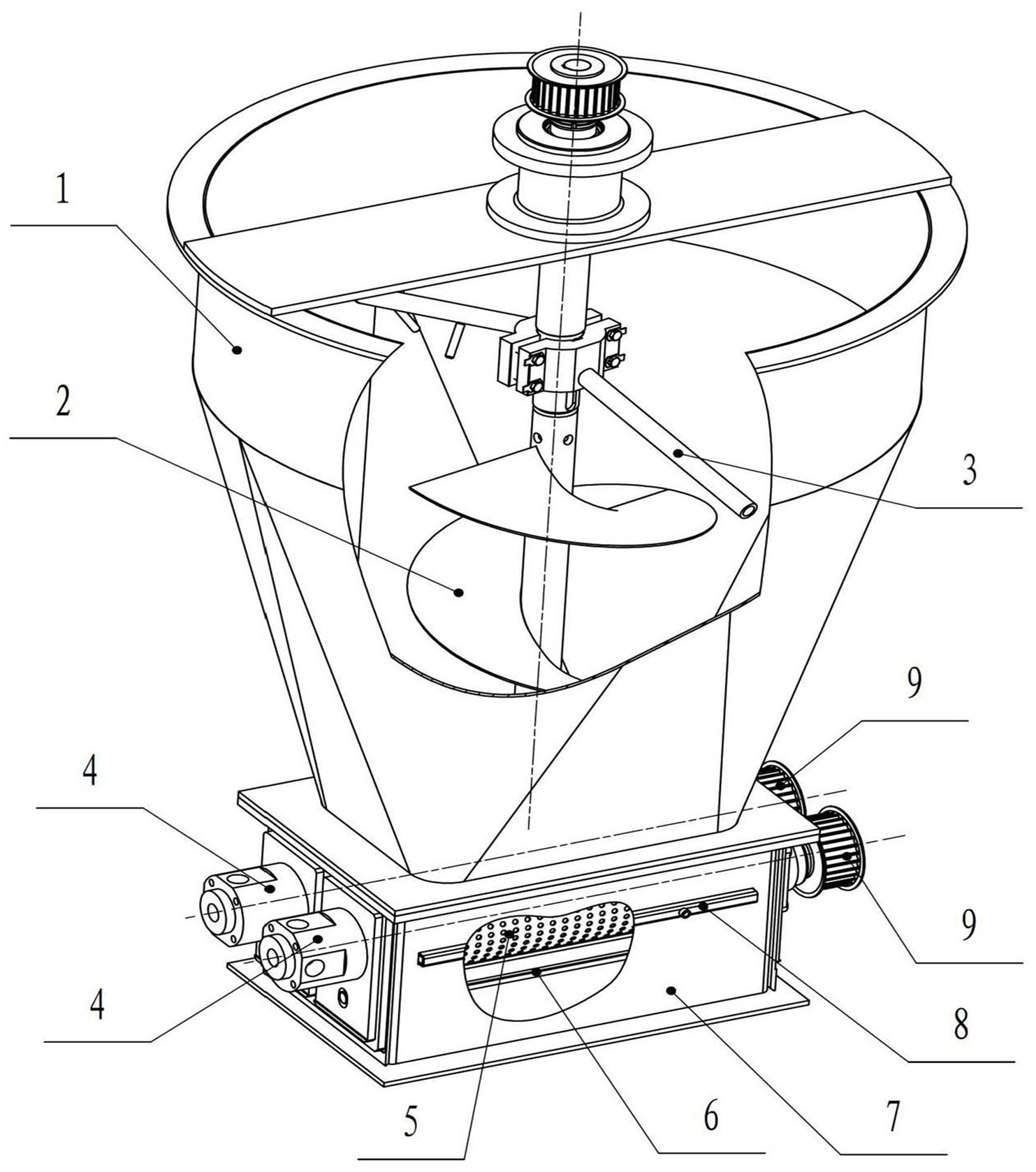 1
2
3
9
4
9
4
8
5
6
7