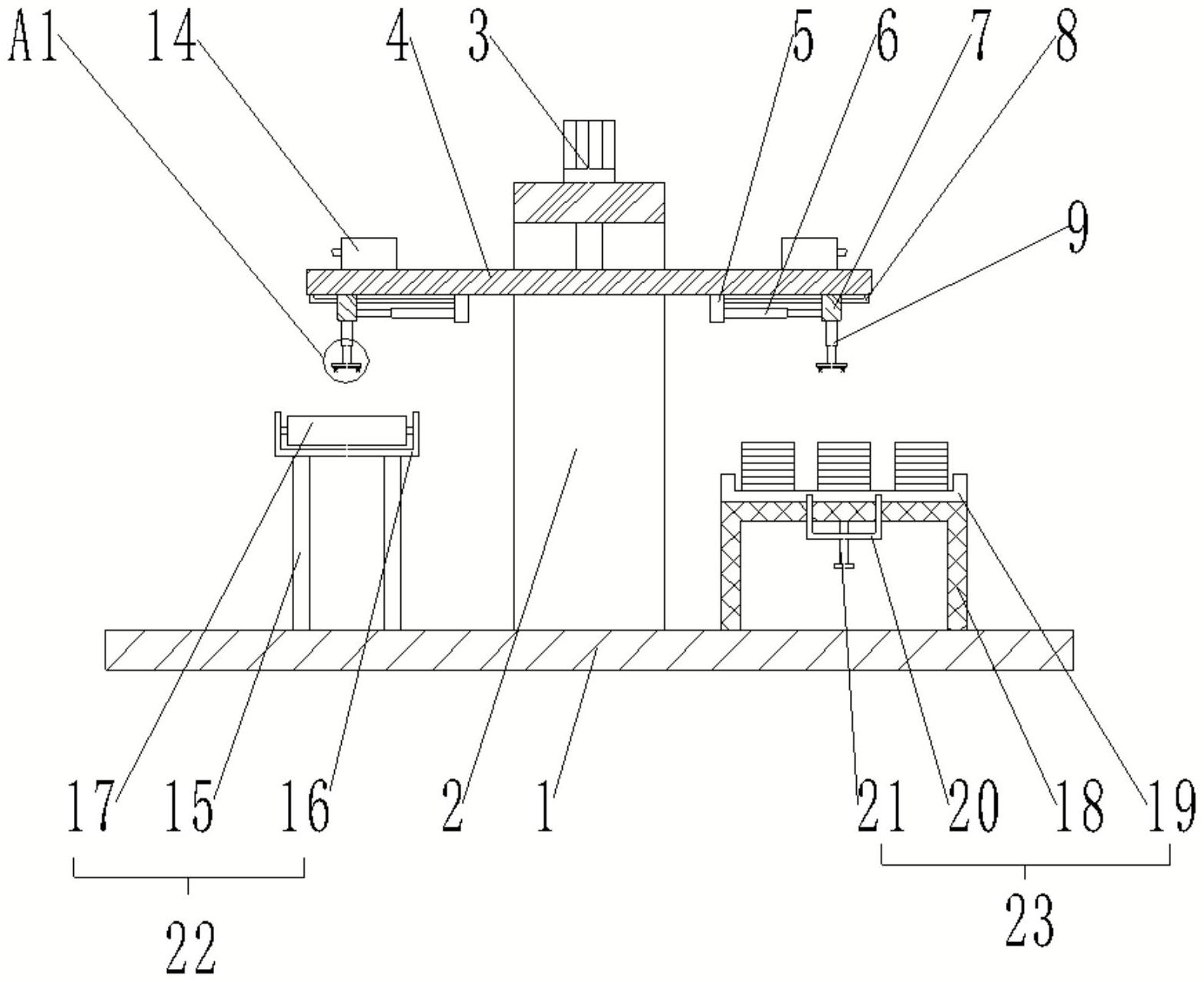 A1 14 4 3 5 6 7 8

9

17 15 16 2 1 21 20 18 19

22

23