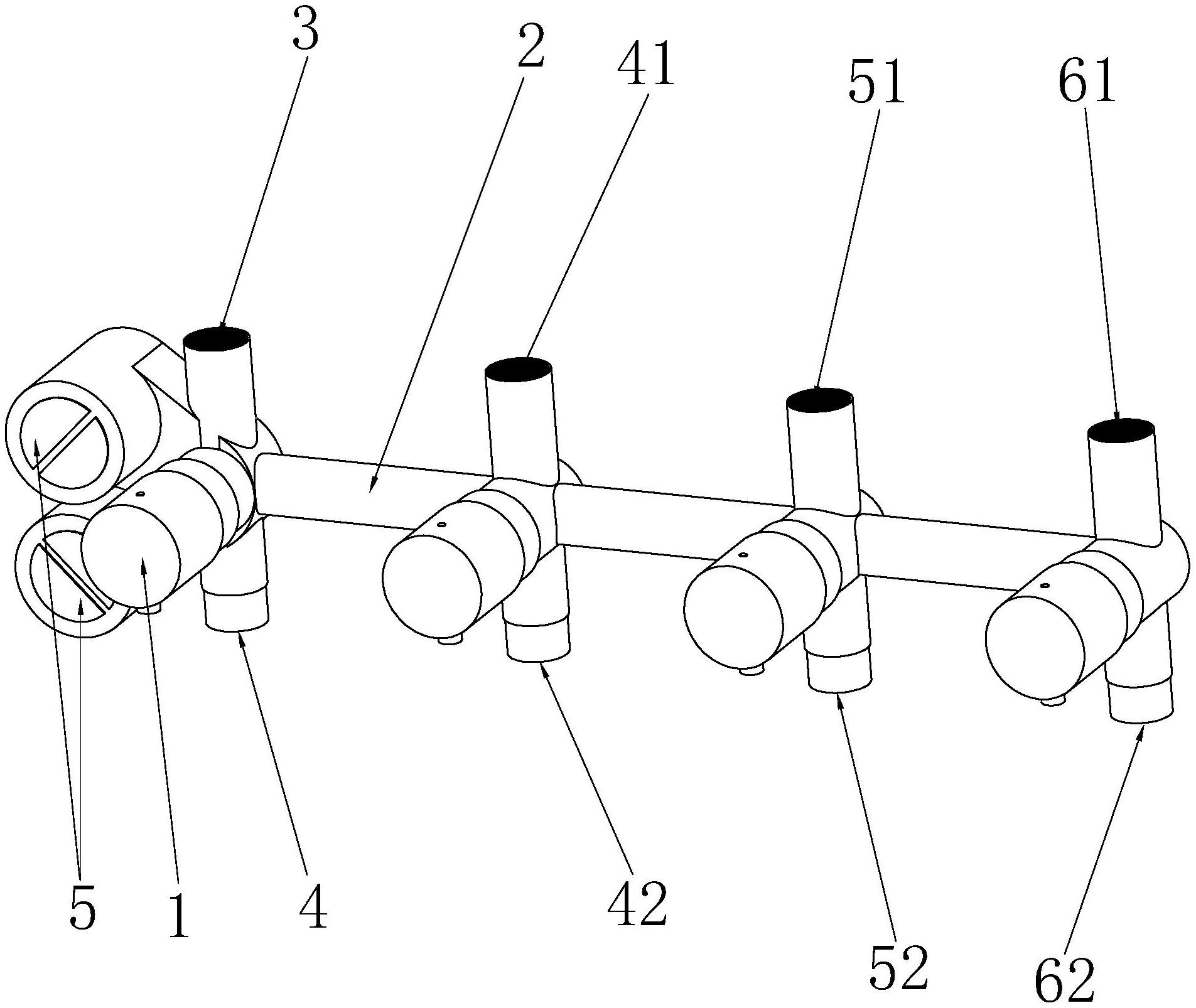 3
2
41
51
61
5
1
4
42
52
62