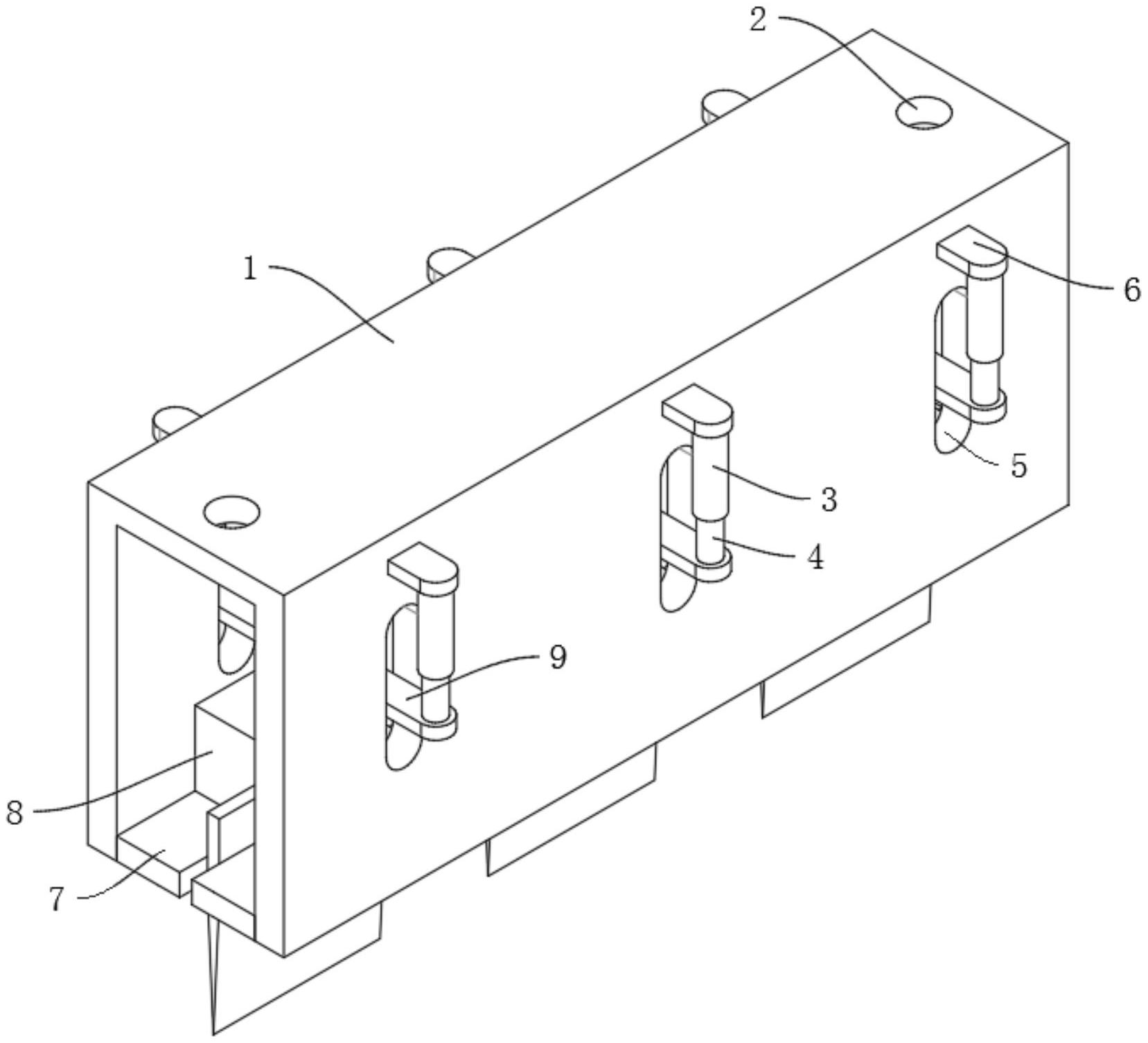 2
1
6
5
3
4
9
8
7