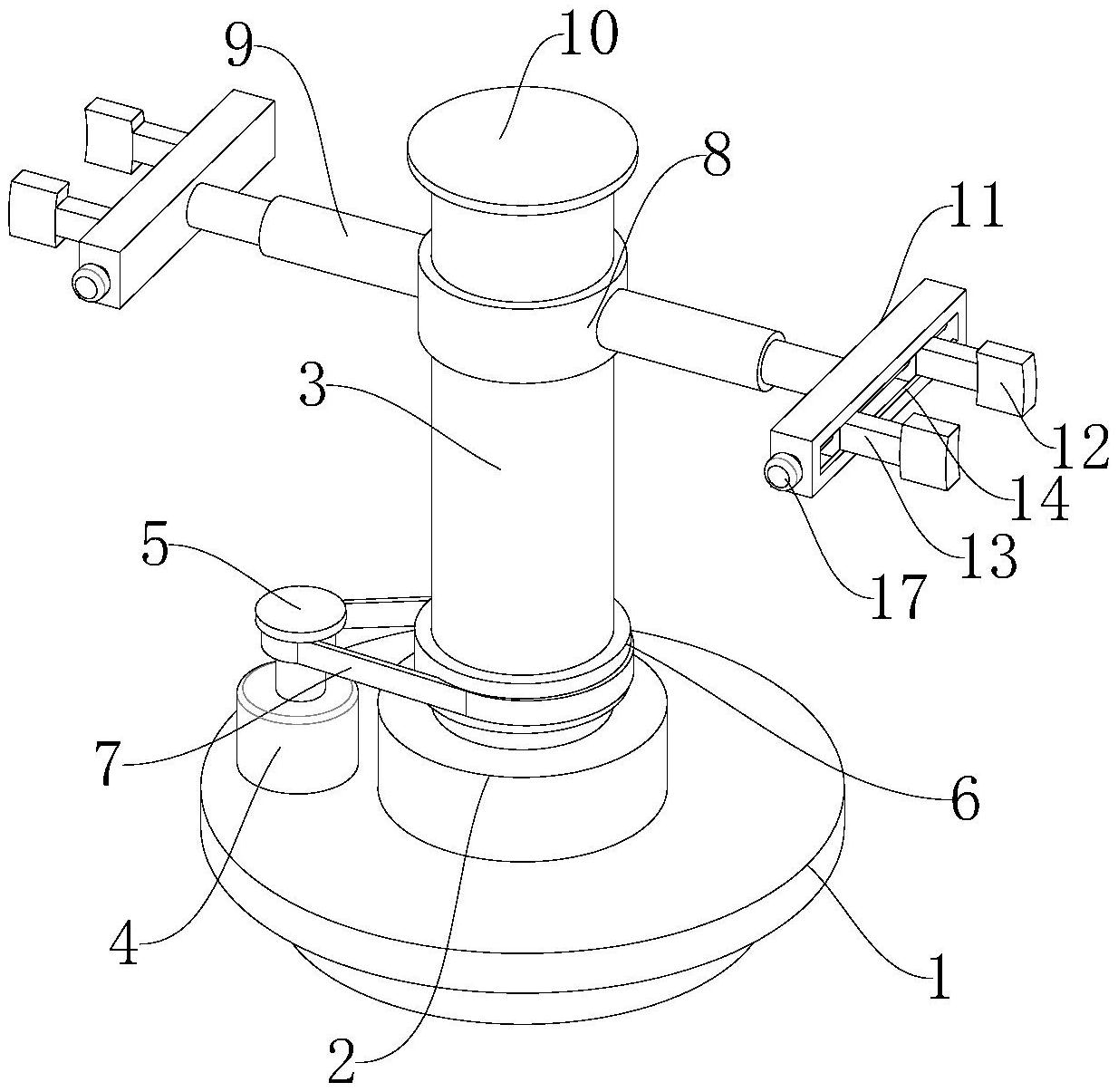 9
10
8
11
3
12
14
13
17
5
7
6
4
1
2