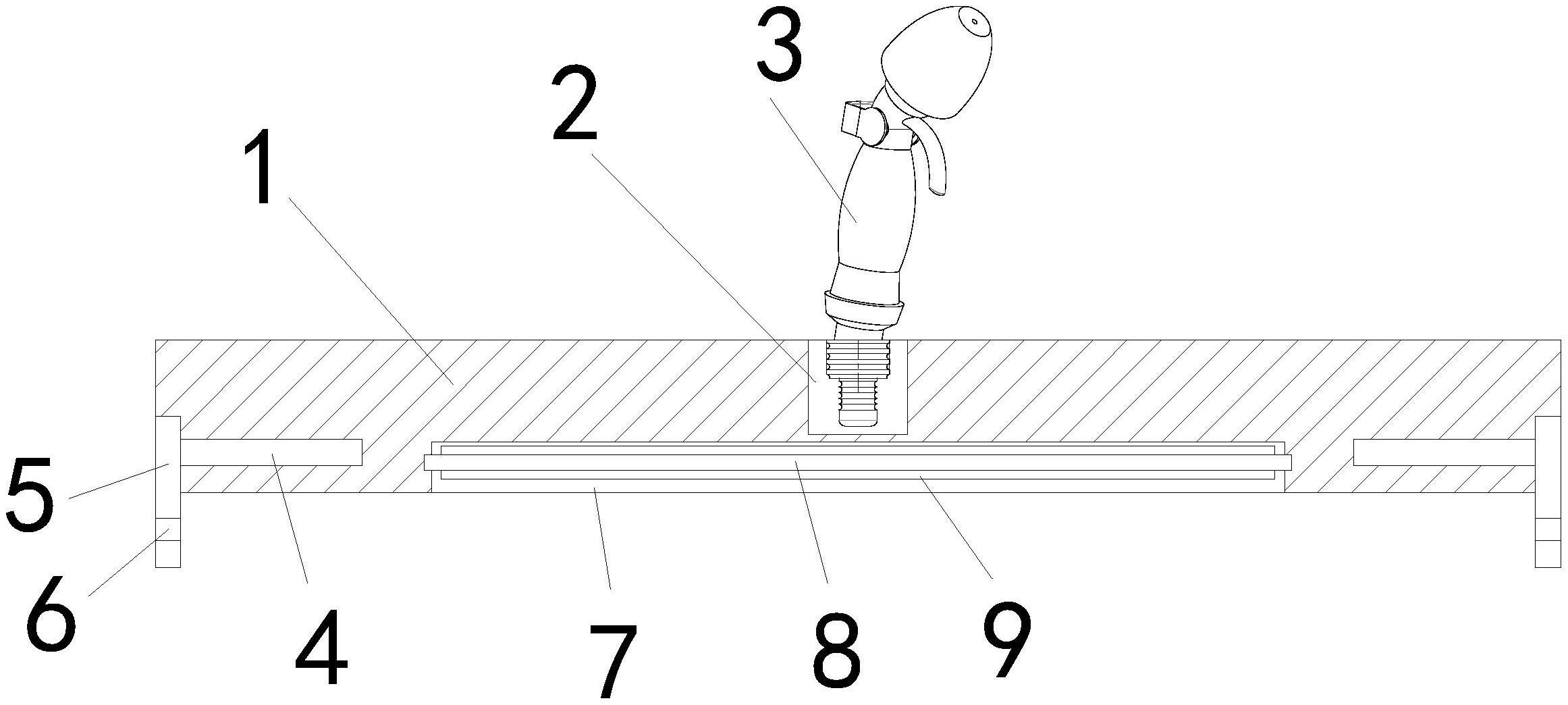 3
2
1
5
6
4
7
8
9