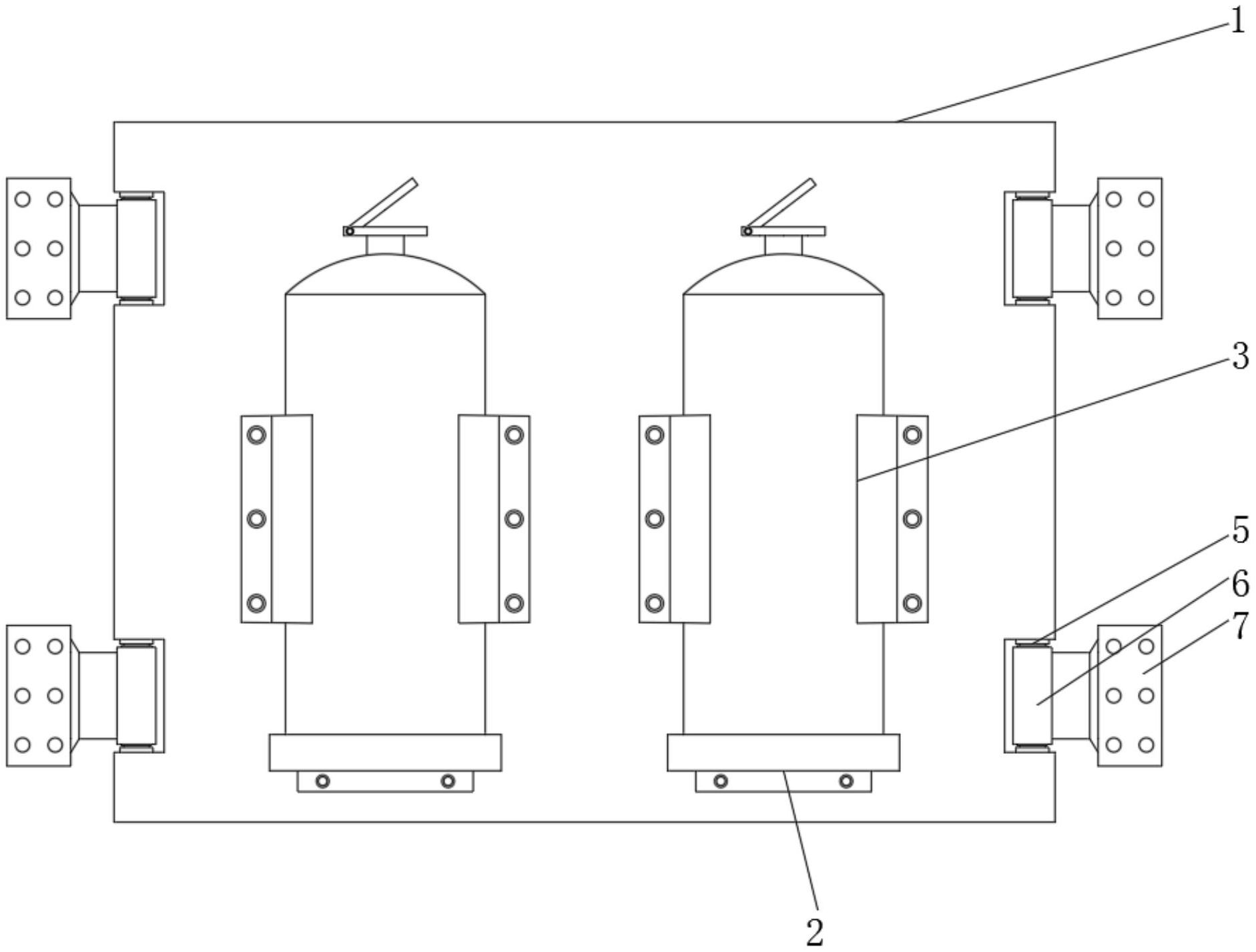 1
3
5
6
7
2