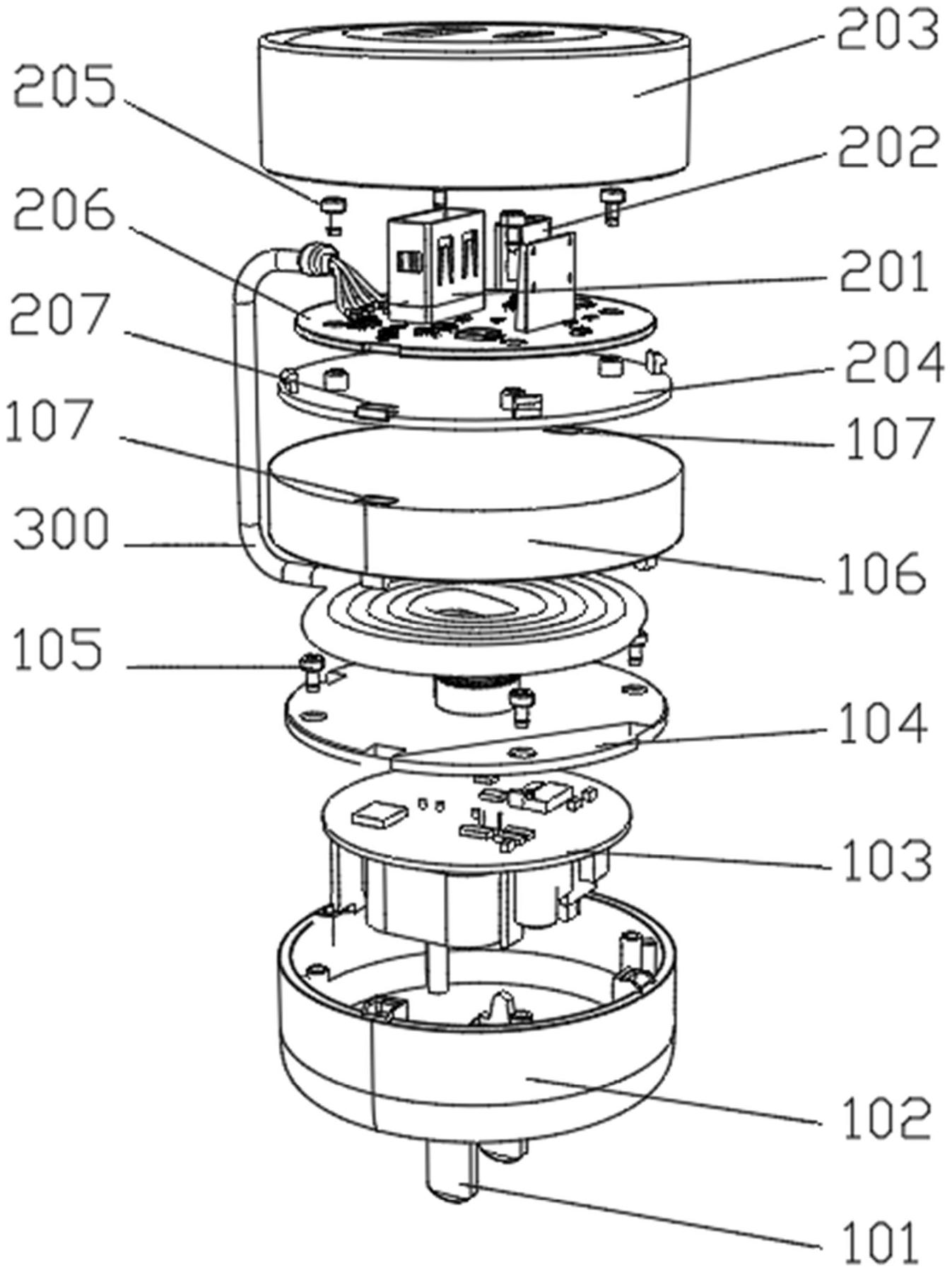 203
205
202
206
201
207
204
107
107
300
106
105
104
103
102
101