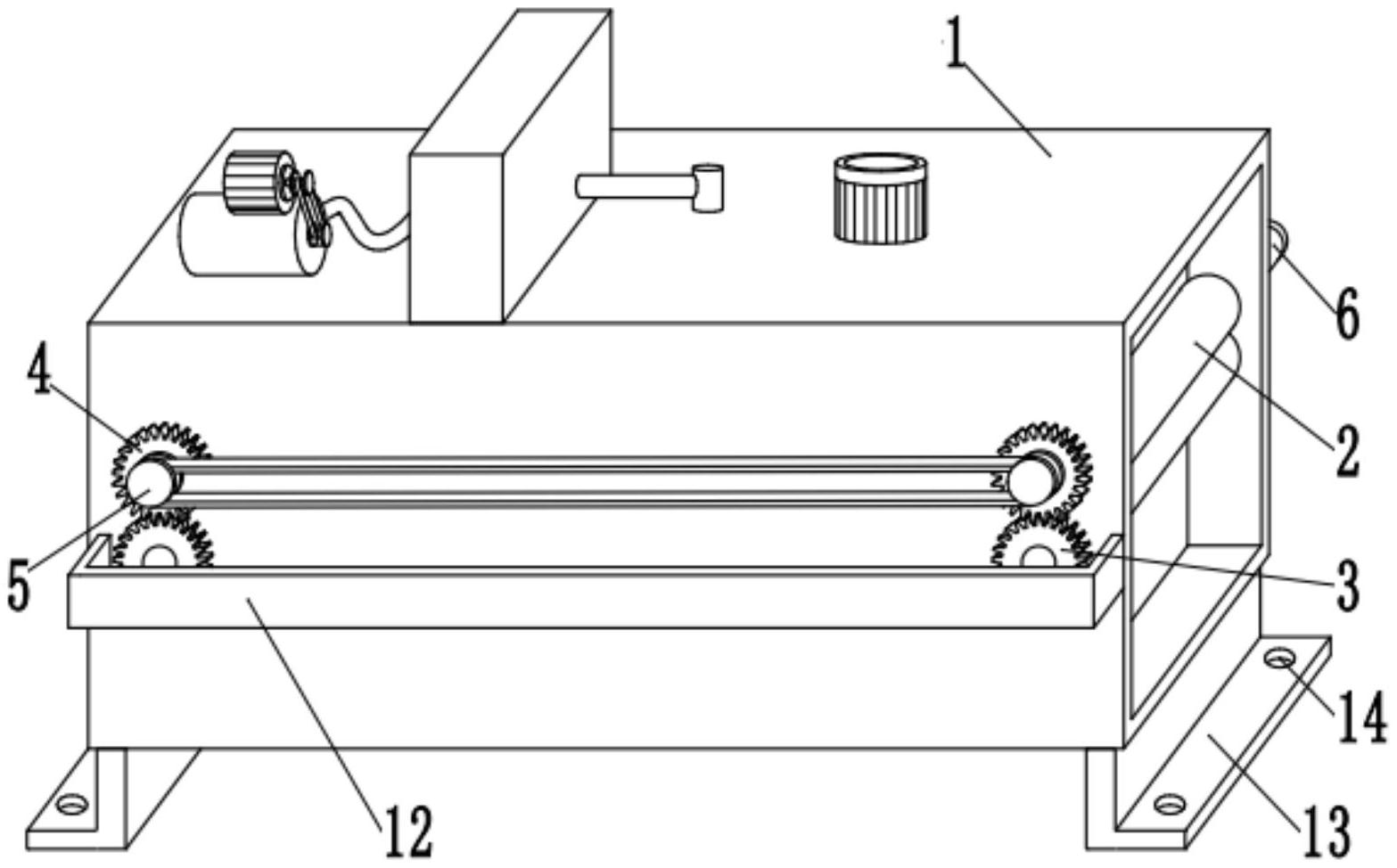 1
6
4
2
5
3
14
12
13