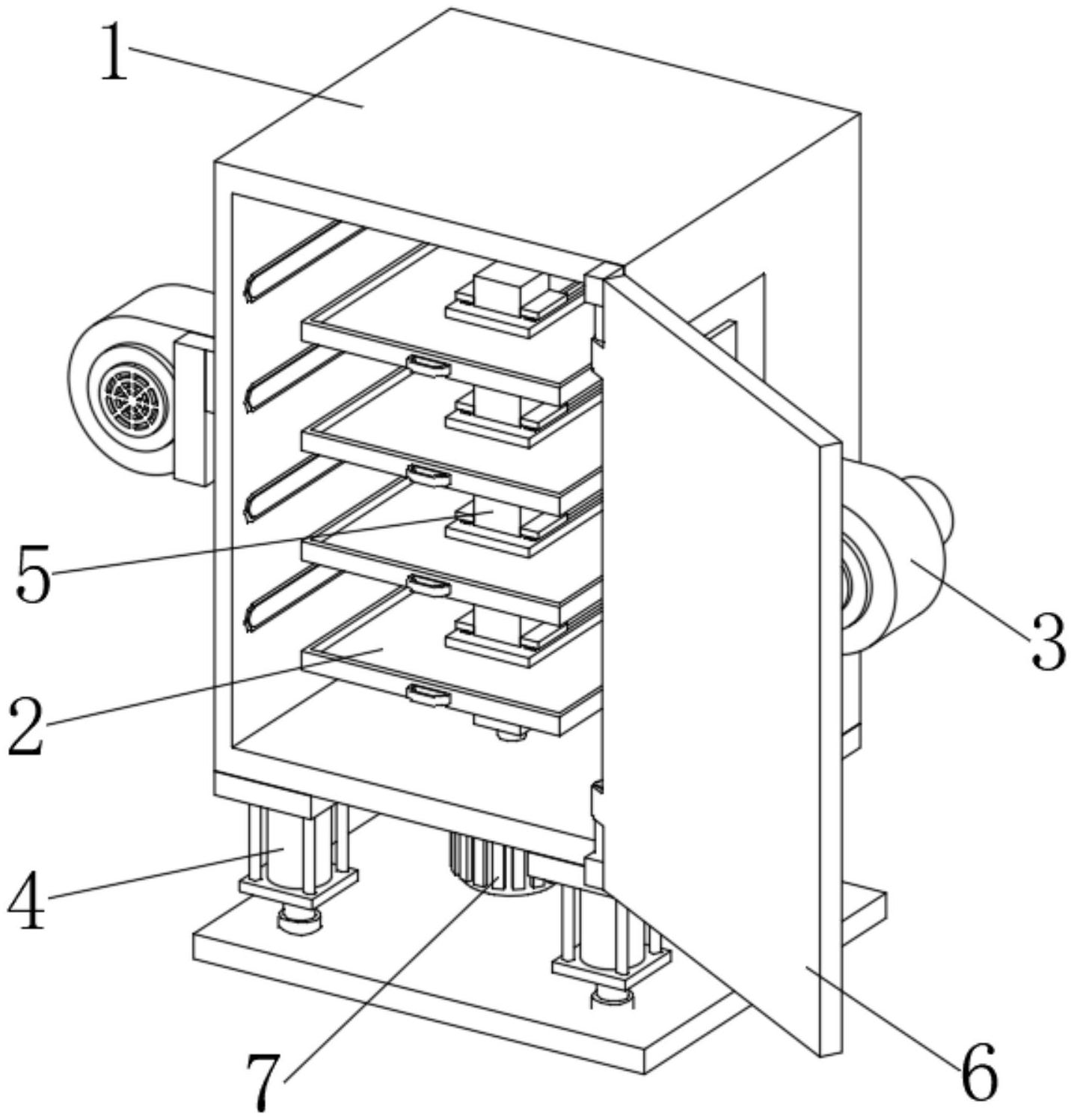 1
5
3
2
4
7
6