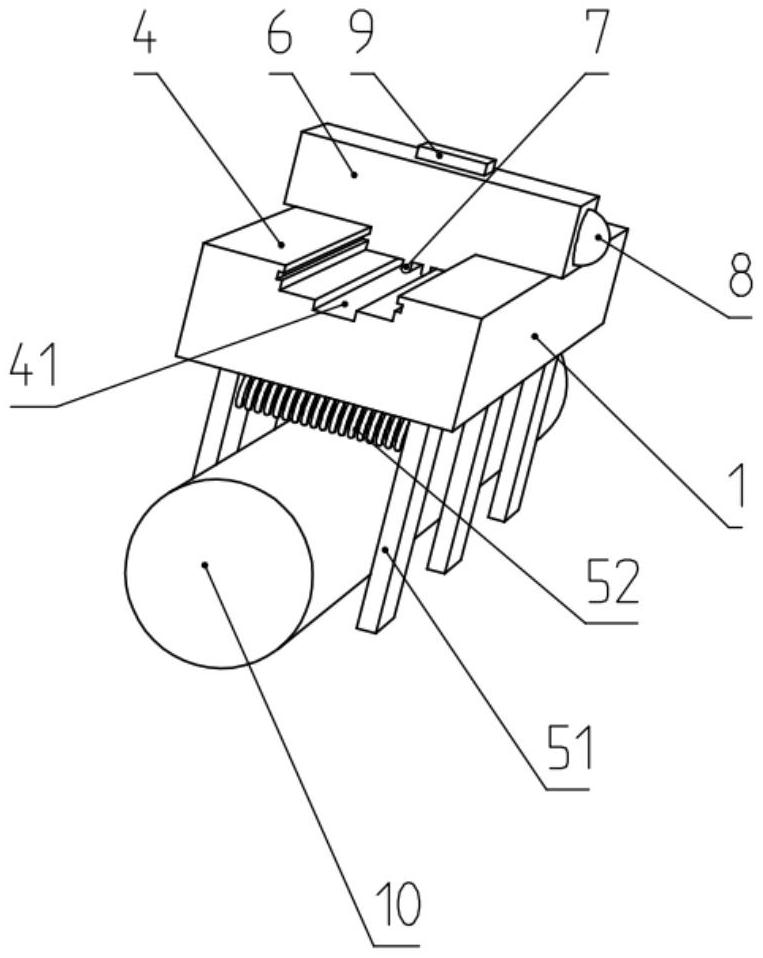 4
6
9
7
8
41
1
52
51
10