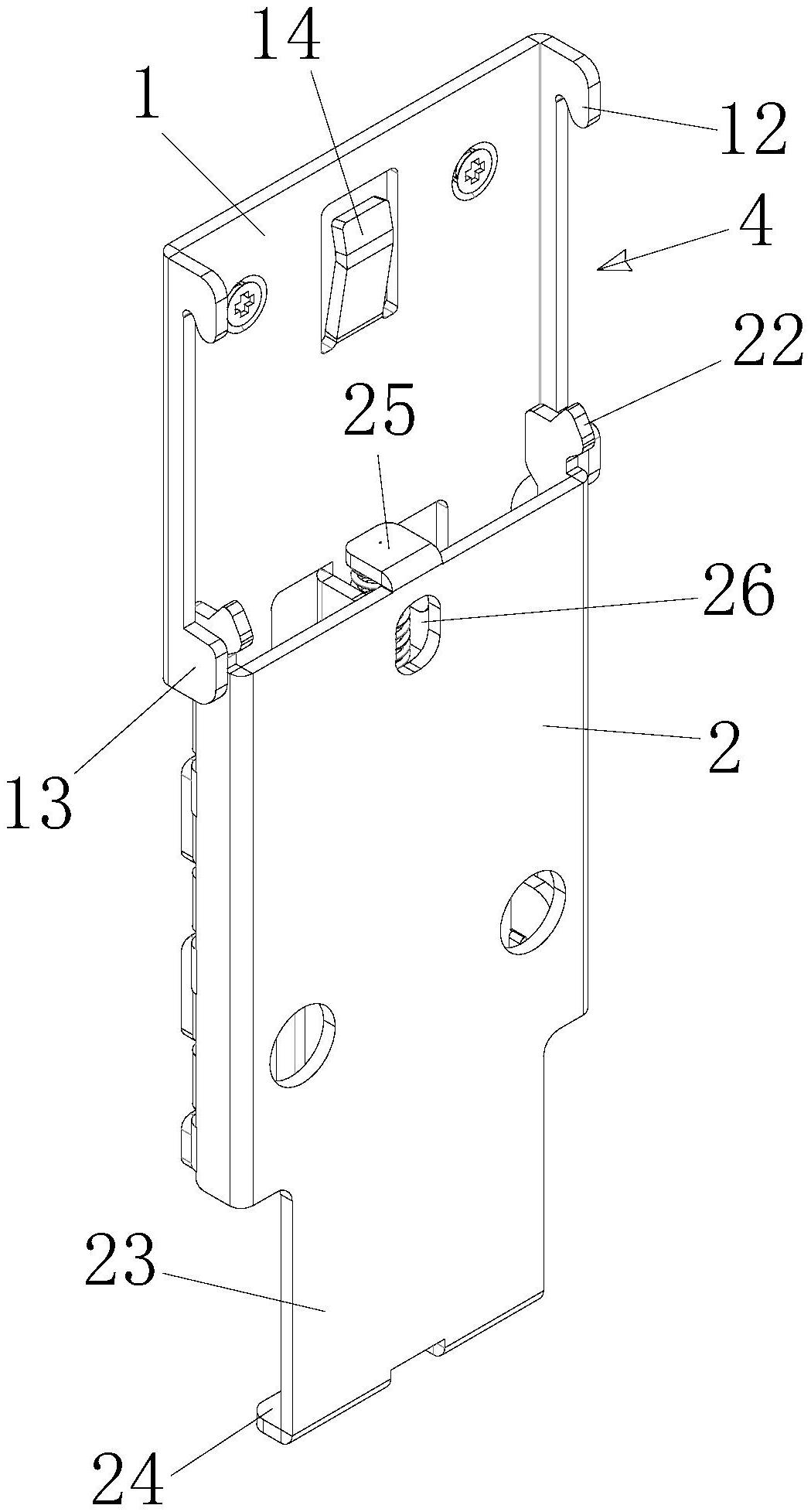 14
1
12
4
22
25
26
13
2
23
24