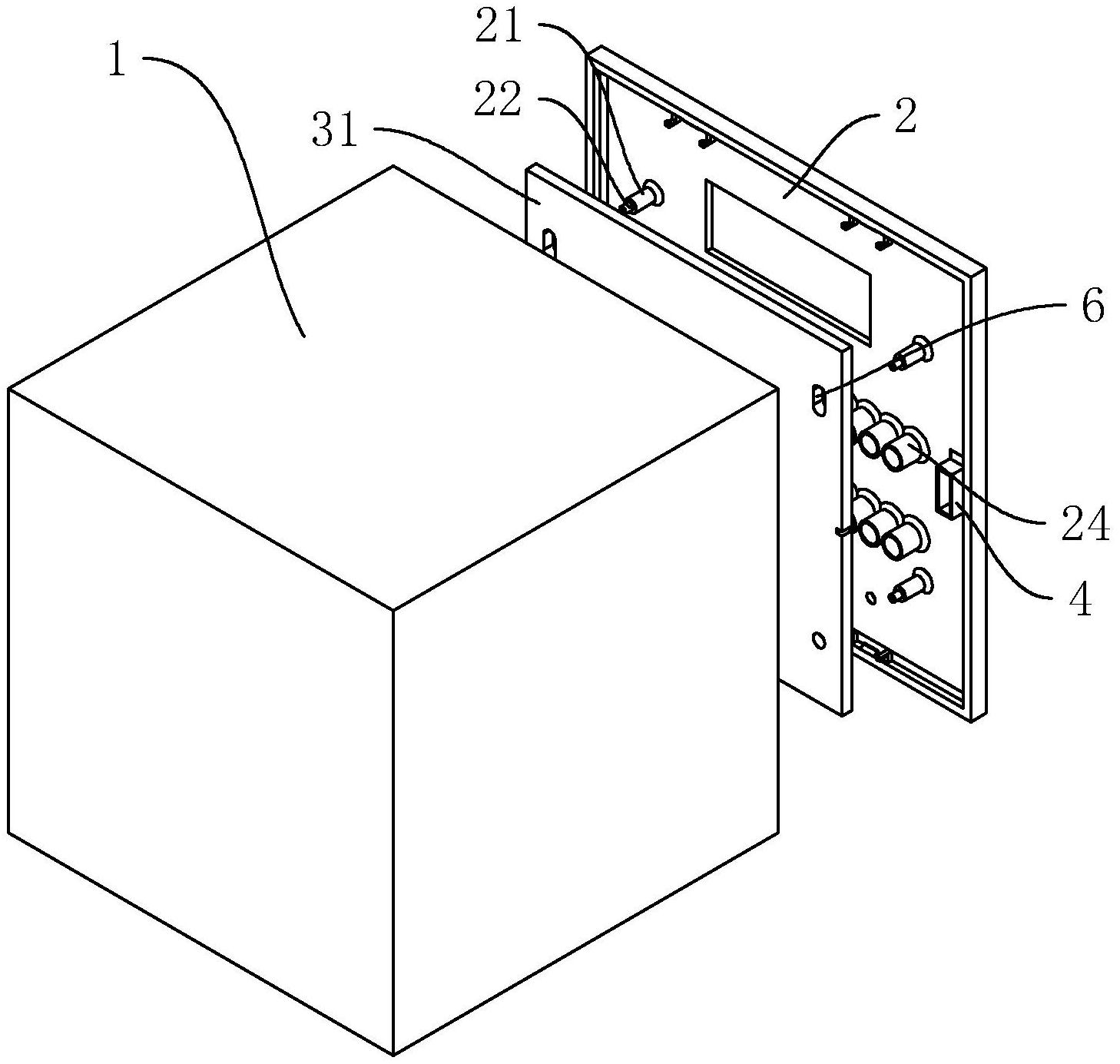 21
1
22
31
2
6
24
4