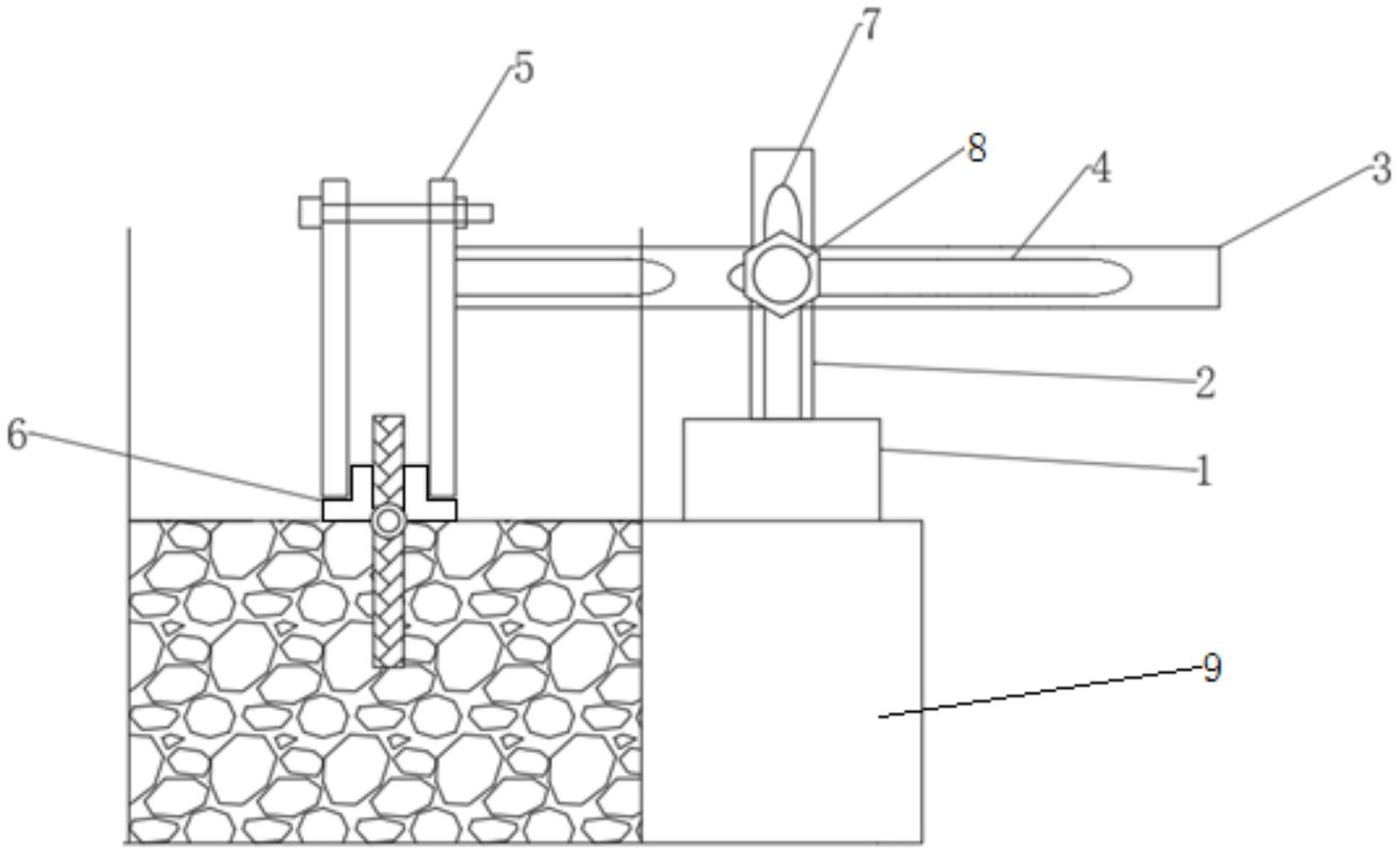 7
5
8
4
3
2
6
1
9