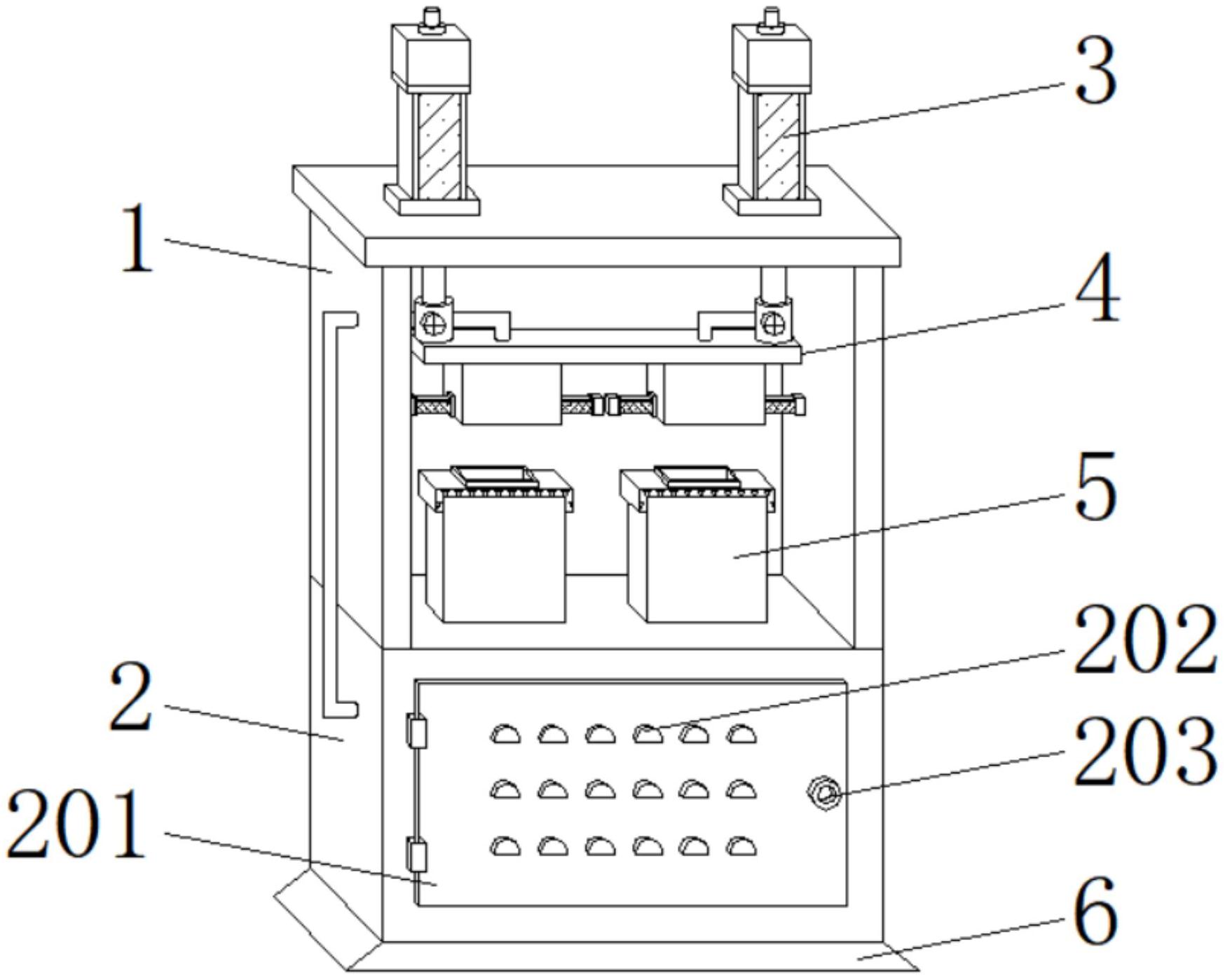 3
1
4
5
202
2
203
201
6