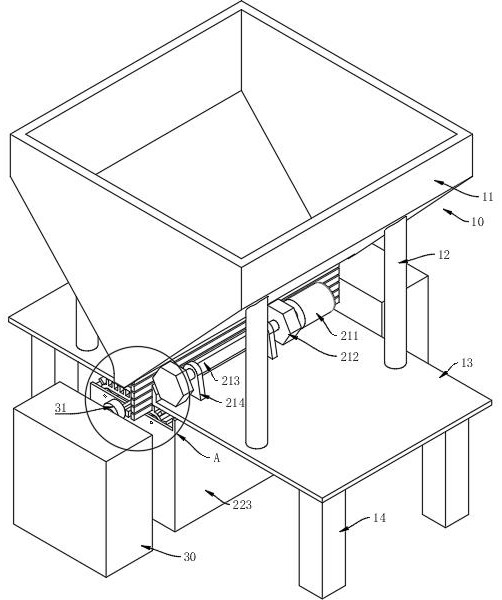 11
10
12
211
212
13
213
214
31
A
223
14
30