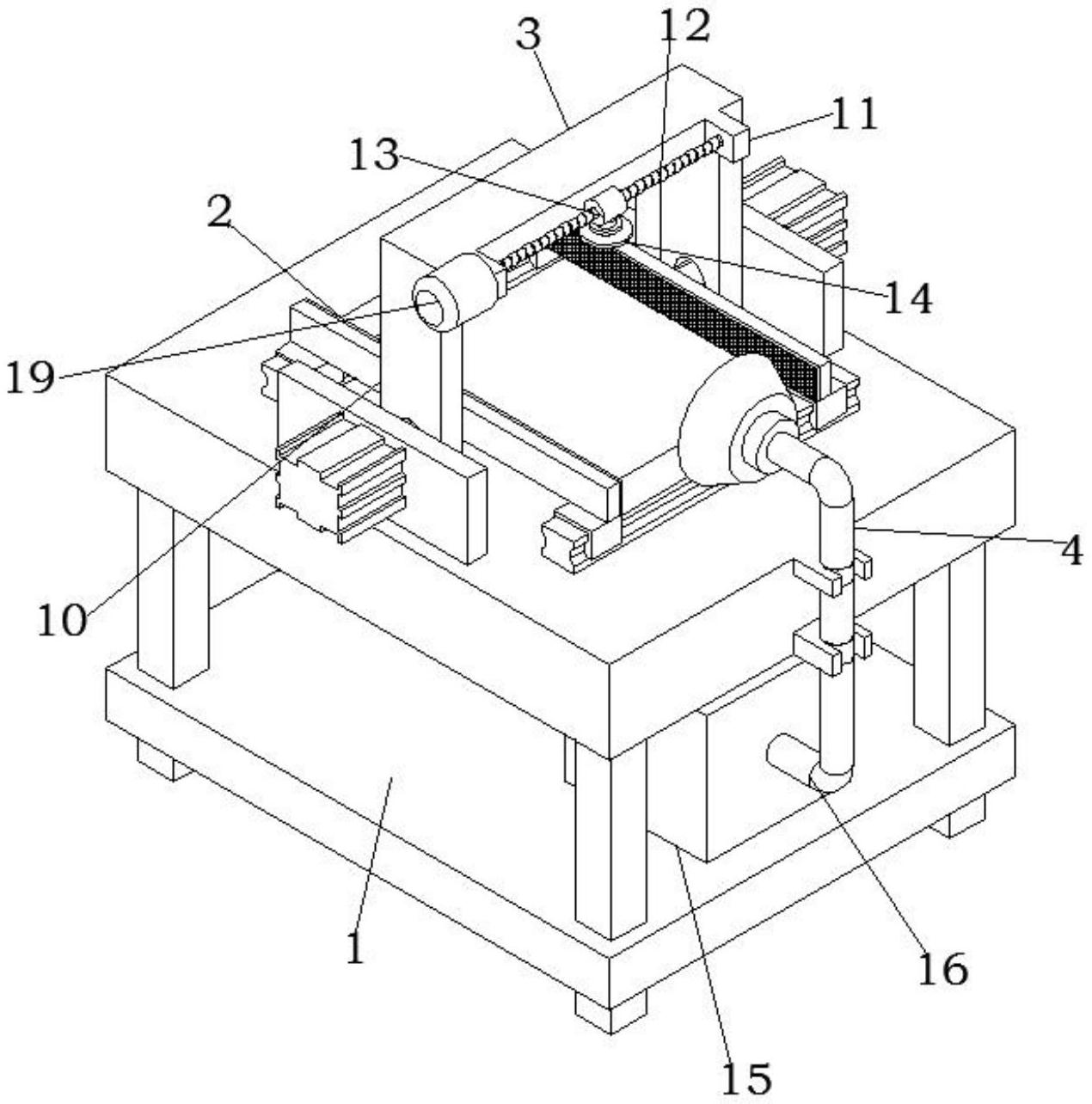 3
12
11
13
2
14
19
4
10
1
16
15