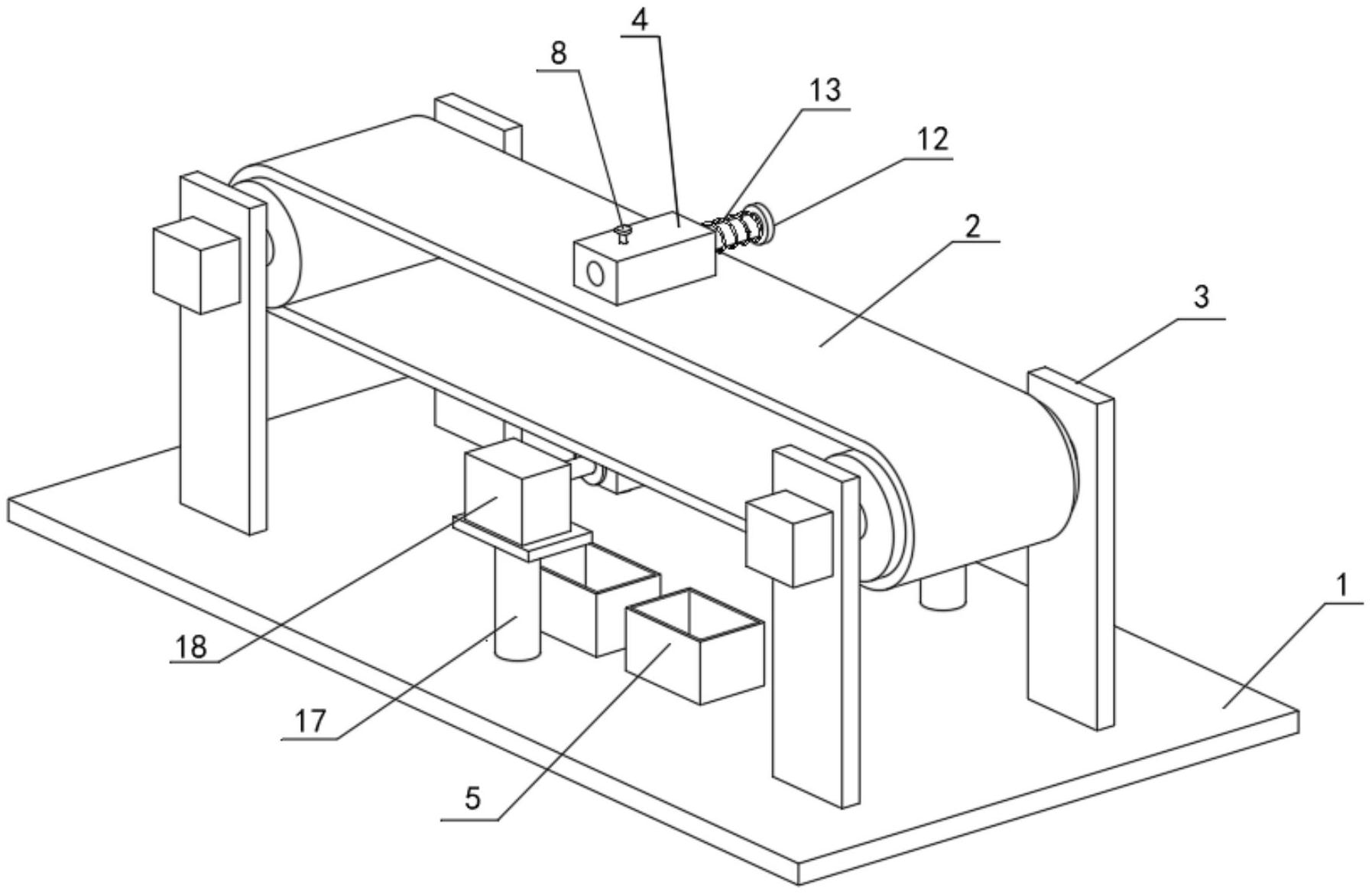 4
8
13
12
2
3
1
18
17
5