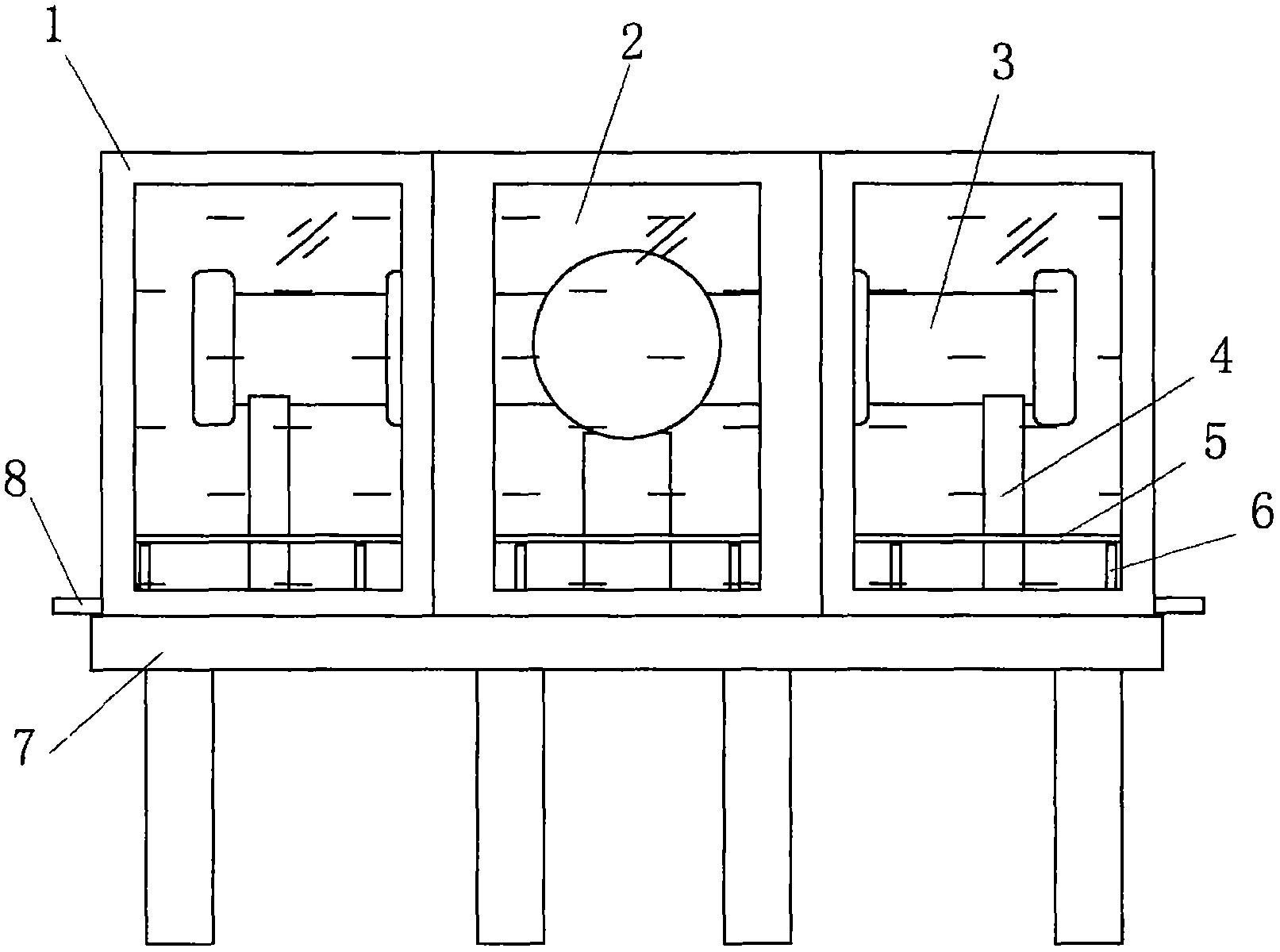 1
2
3
4
5
6
8
7