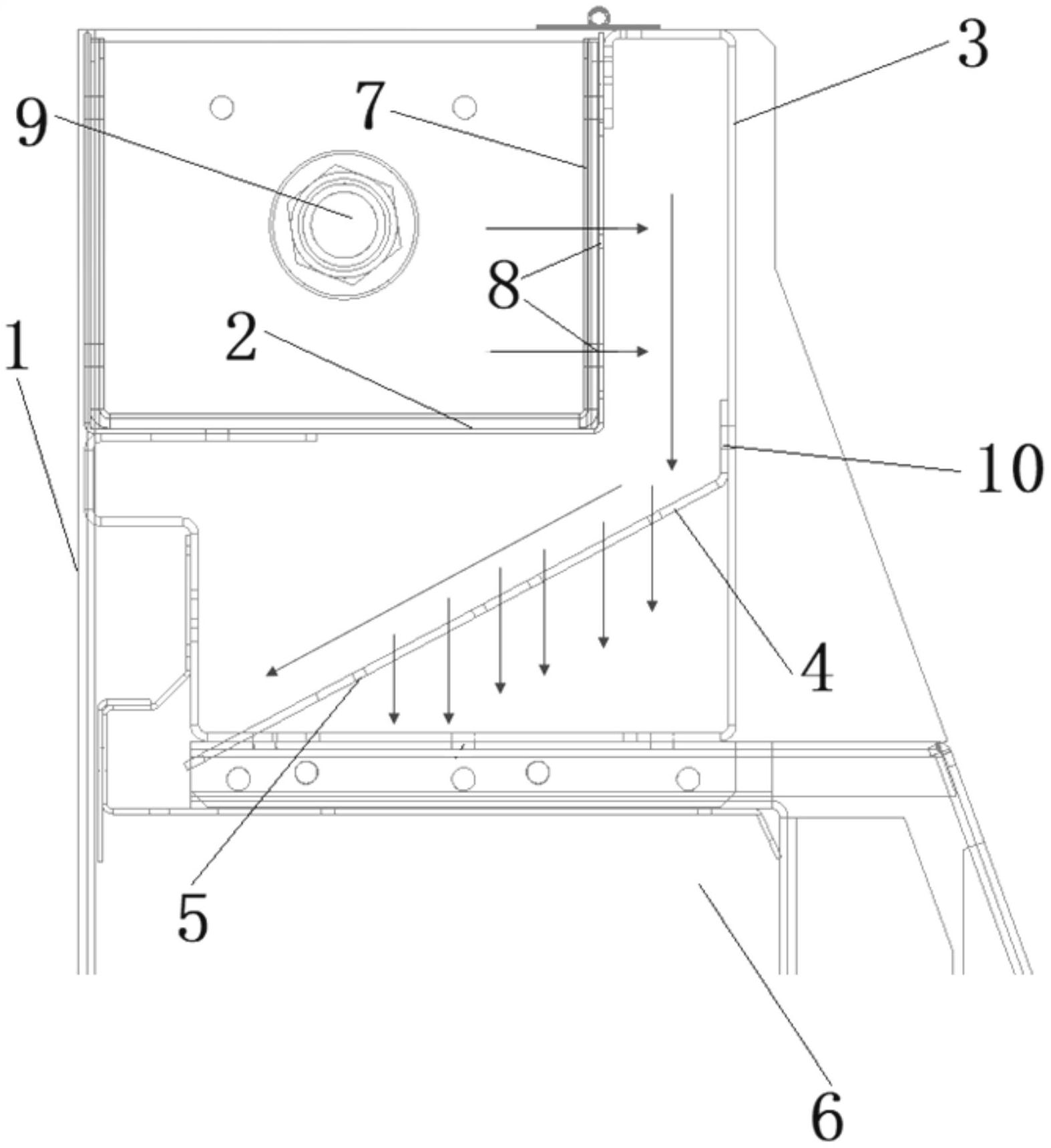 3
7
9
8
2
1
10
4
5
6