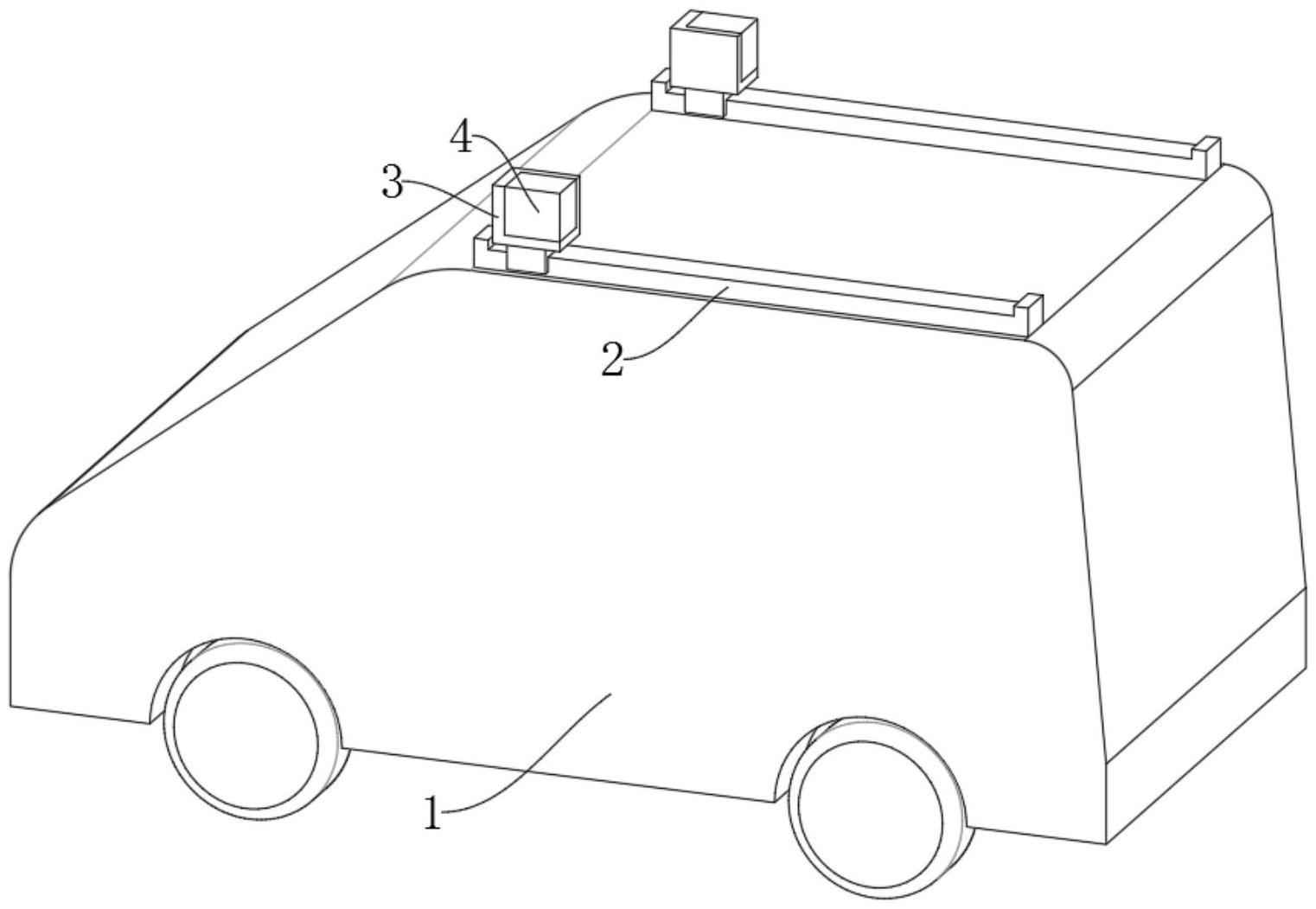 4
3
2
1