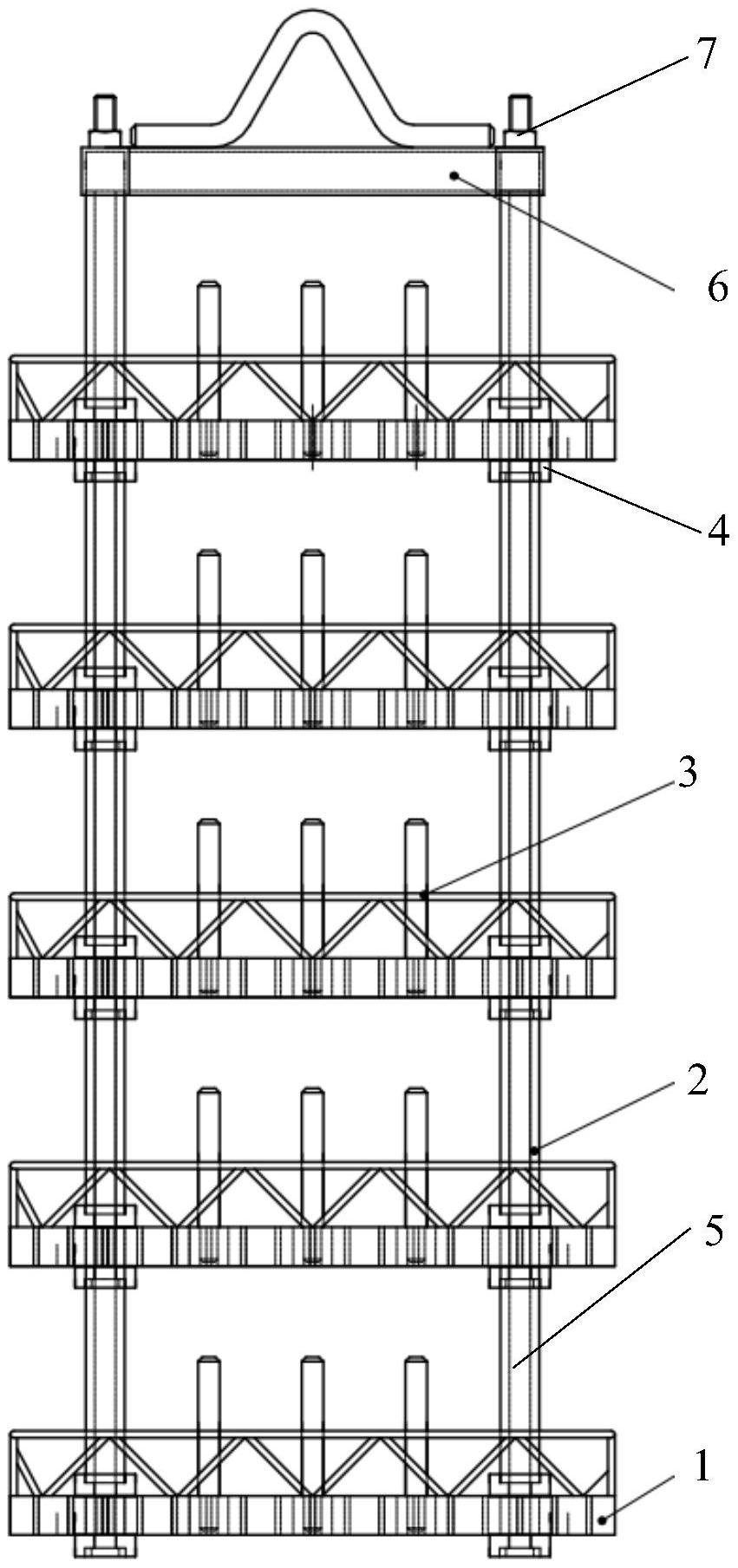 7
6
4
3
2
5
1