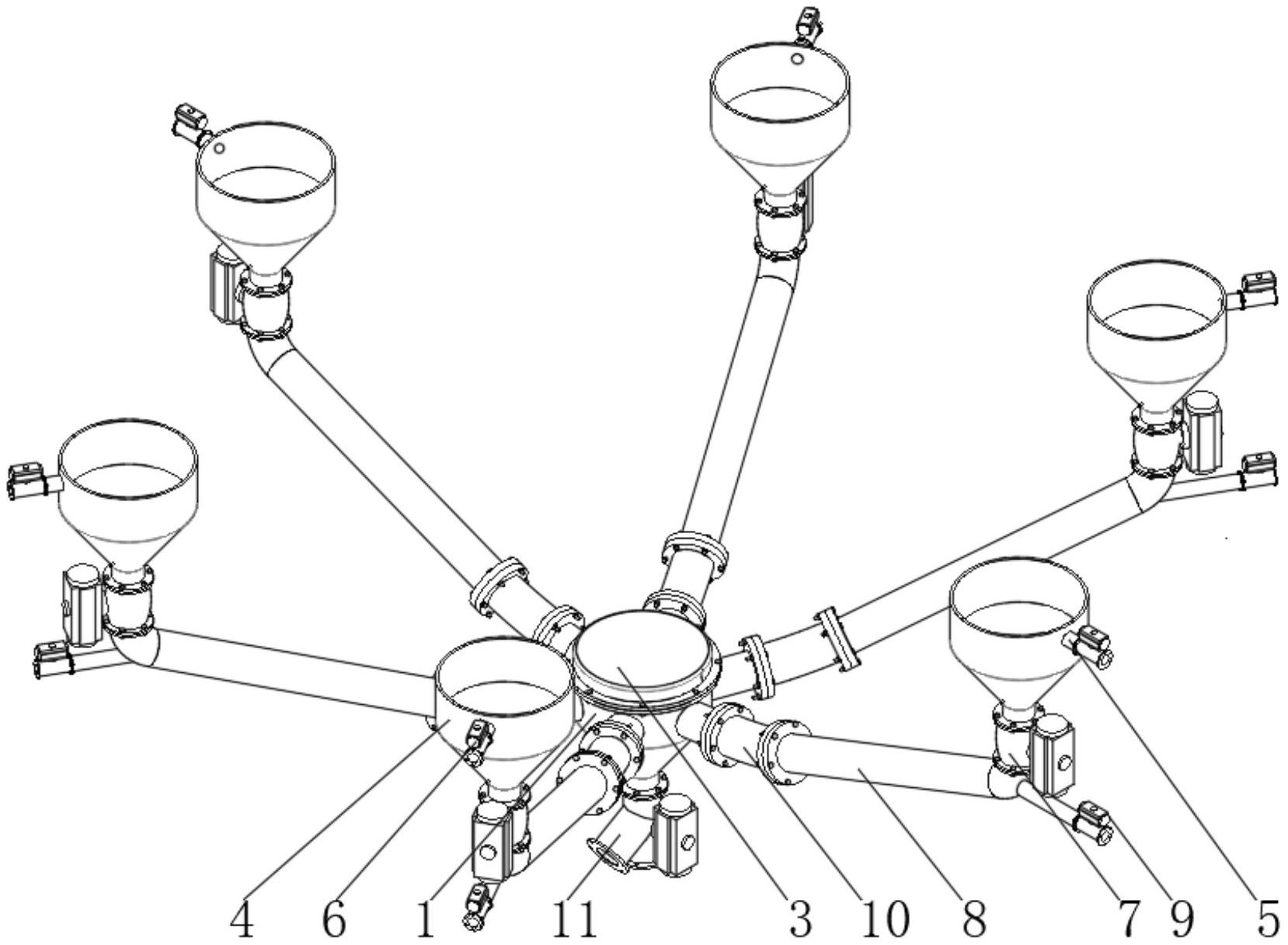 4 6 1 11 3 10 8 7 9 5