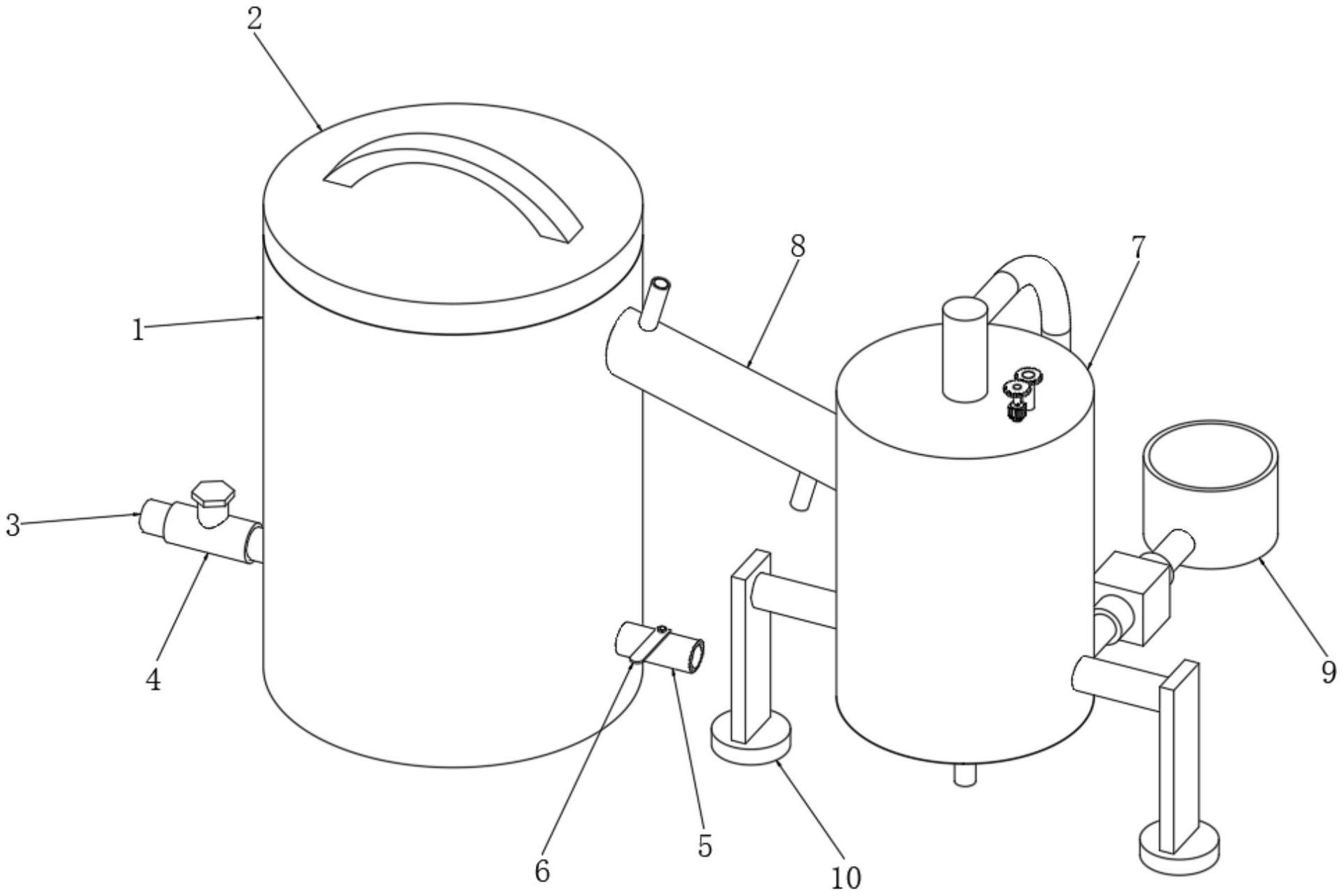 2
8
7
1
3
4
9
6
5
10