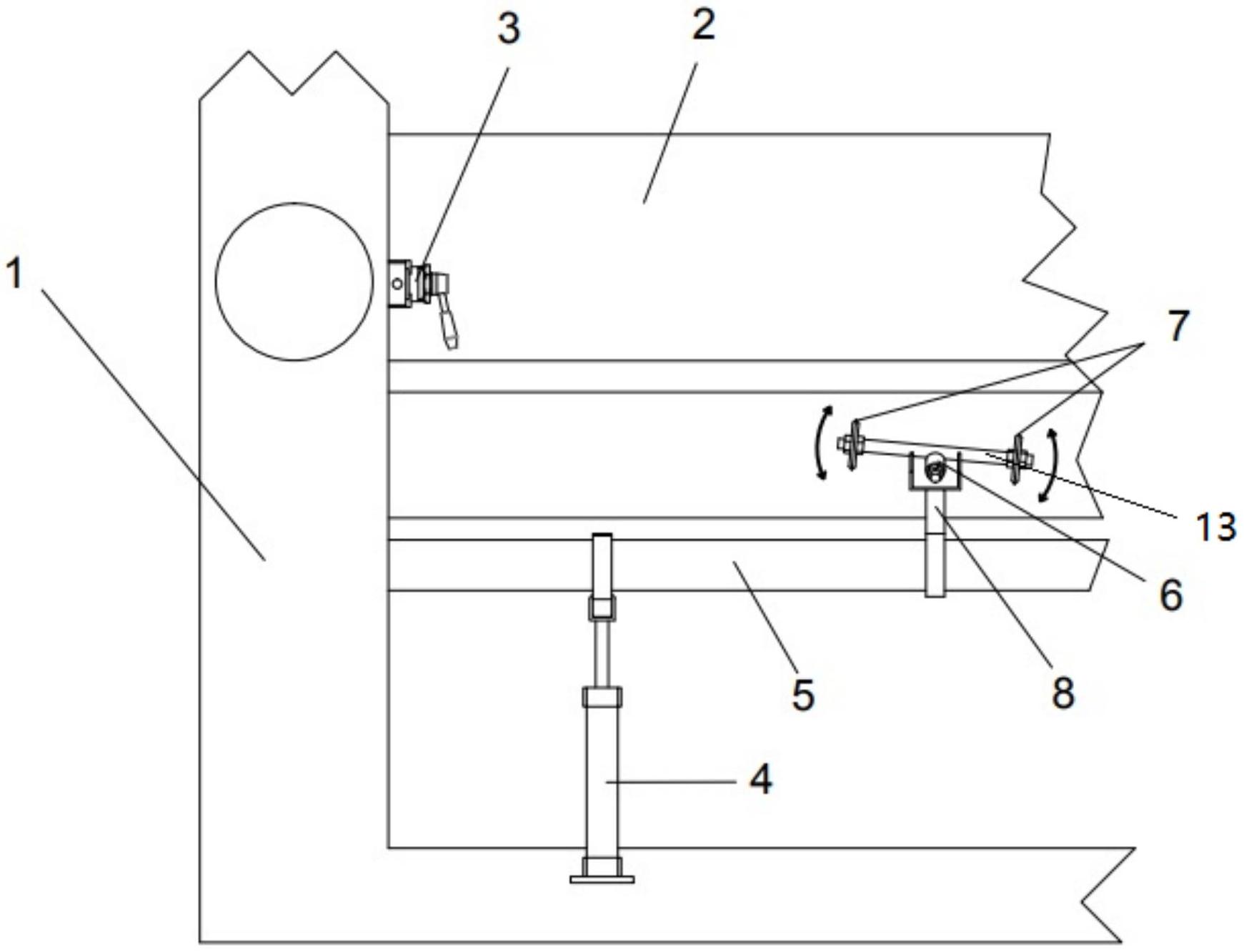 3
2
1
7
13
6
5
8
4