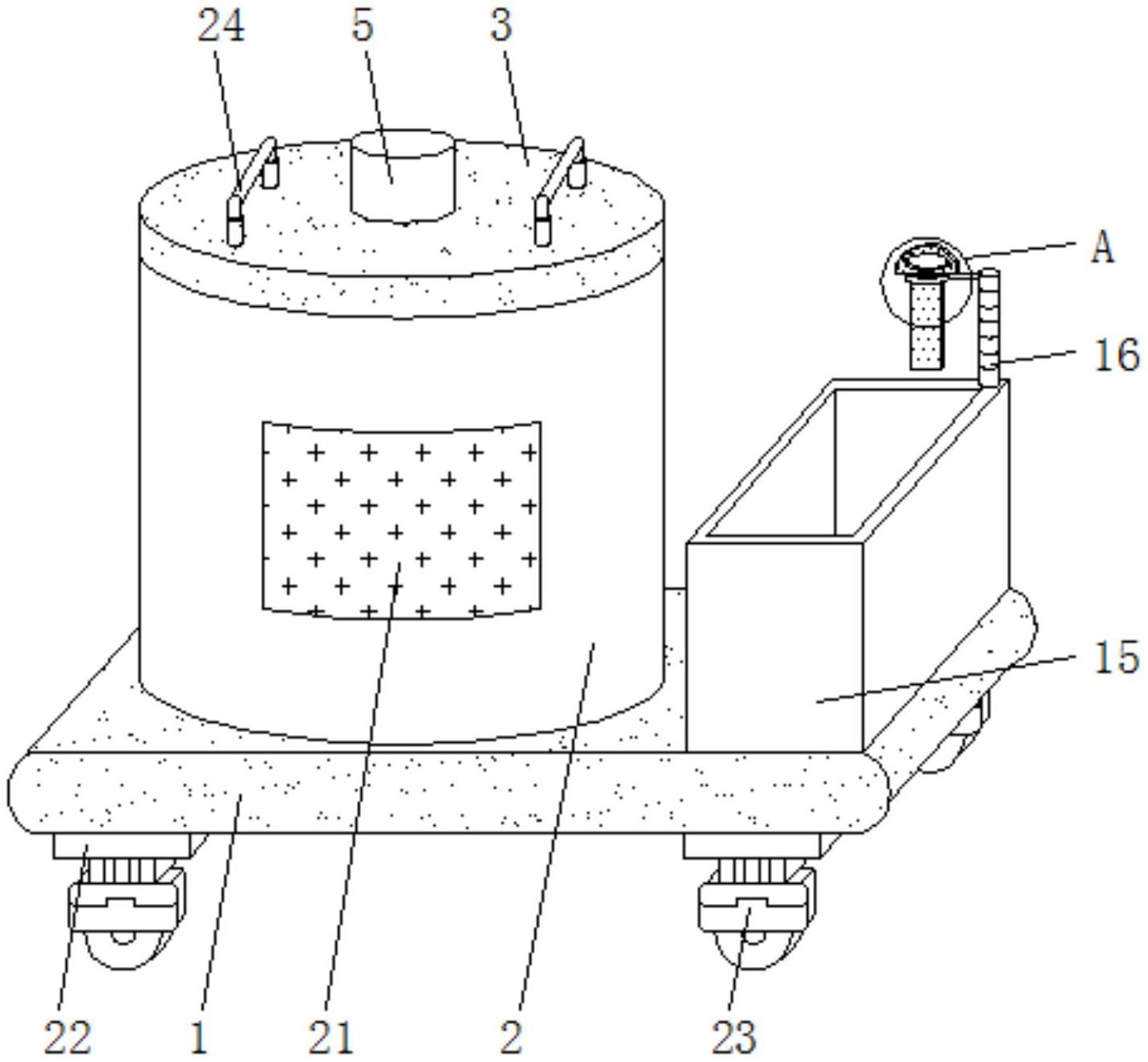 24
5
3
A
16
15
22
1
21
2
23